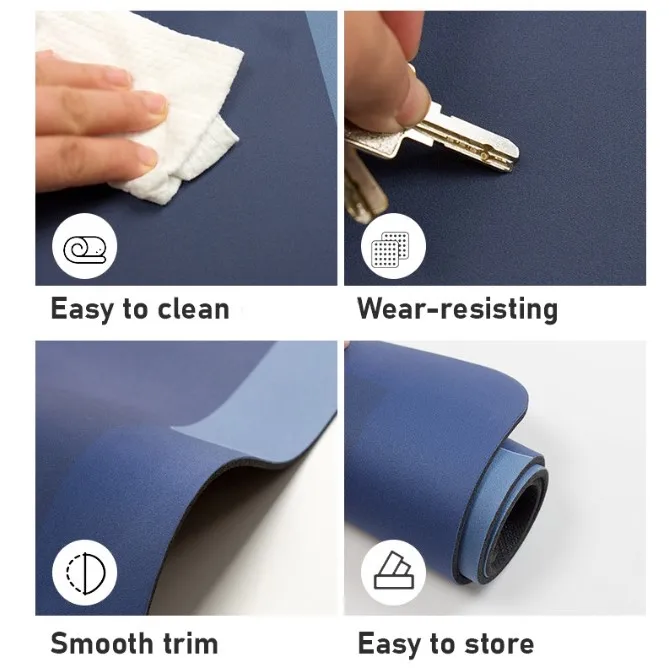 Easy to clean

Wear-resisting

Smooth trim

Easy to store