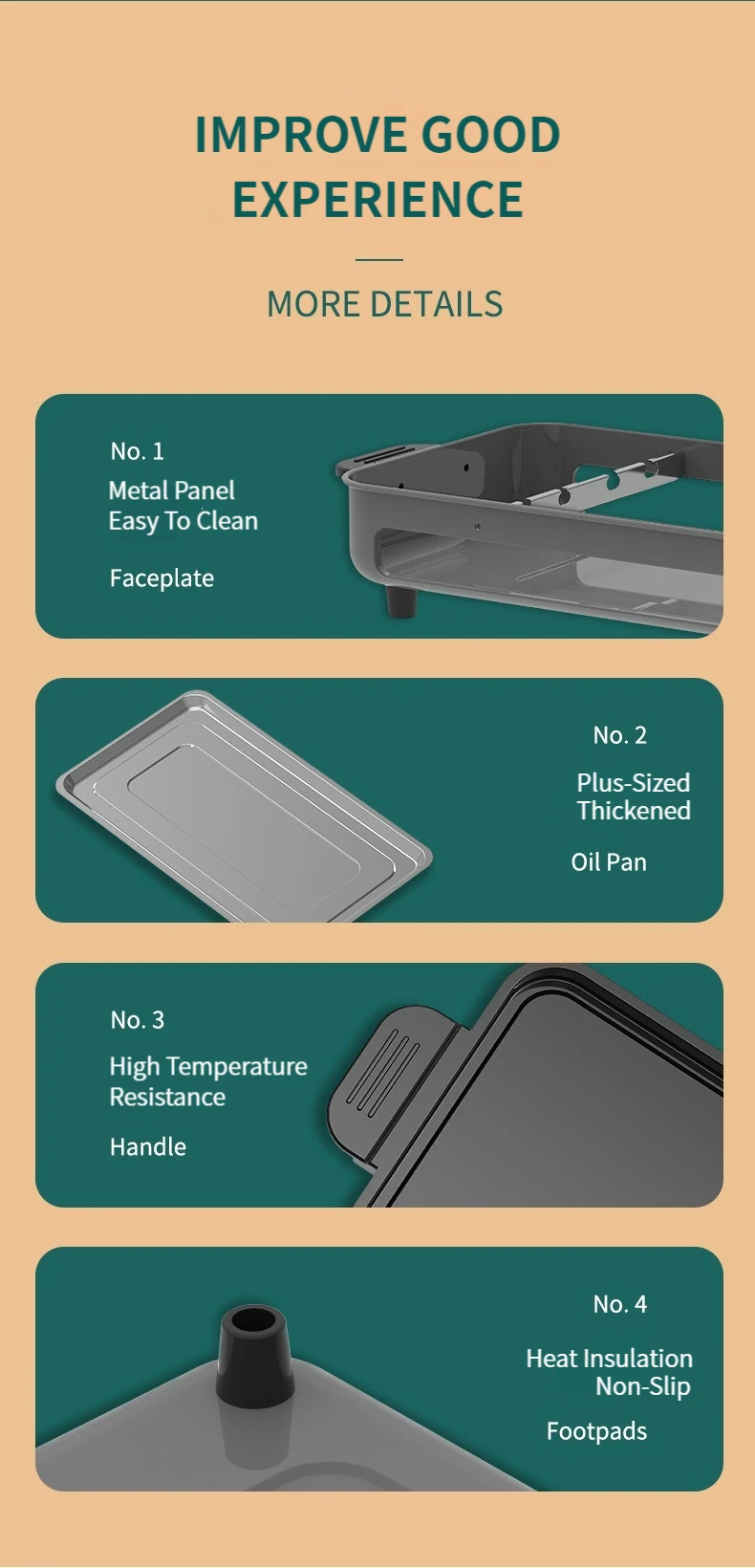 IMPROVE GOOD EXPERIENCE

MORE DETAILS

No. 1
Metal Panel
Easy To Clean

Faceplate

No. 2
Plus-Sized
Thickened

Oil Pan

No. 3
High Temperature
Resistance

Handle

No. 4
Heat Insulation
Non-Slip

Footpads