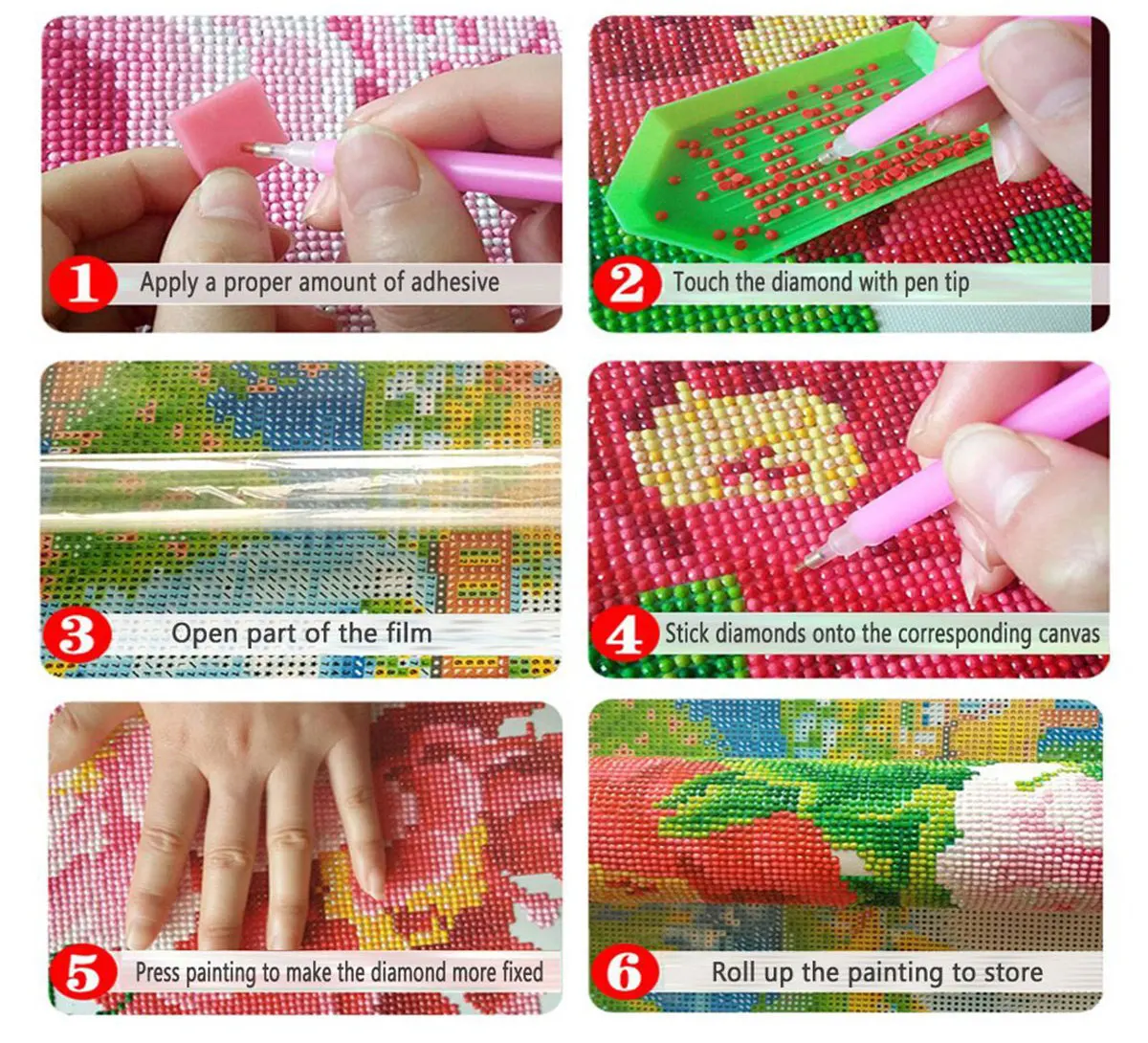 1 Apply a proper amount of adhesive

2 Touch the diamond with pen tip

3 Open part of the film

4 Stick diamonds onto the corresponding canvas

5 Press painting to make the diamond more fixed

6 Roll up the painting to store