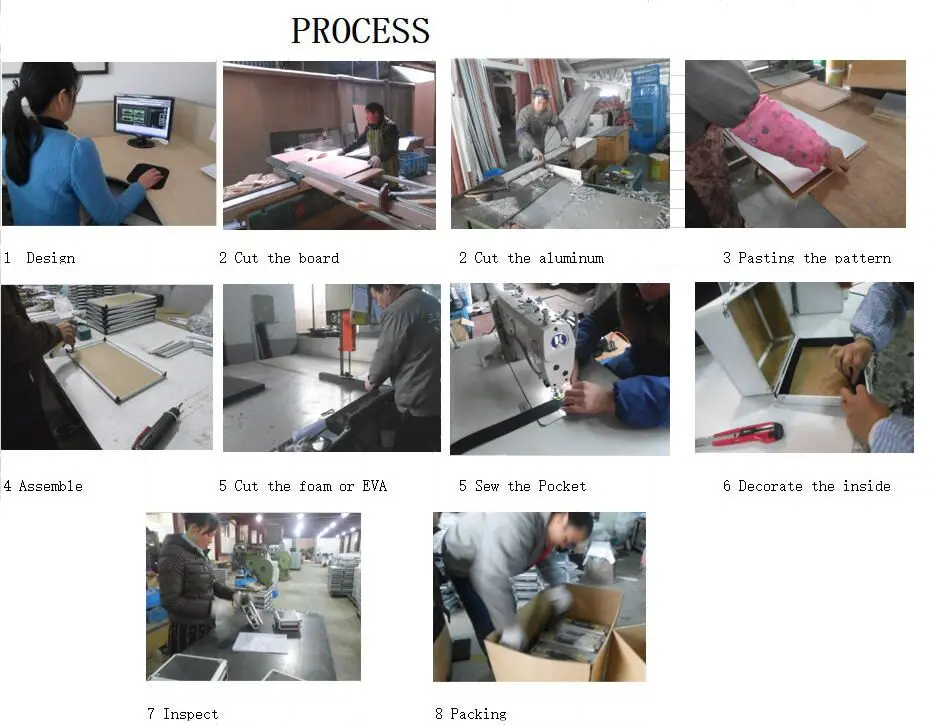 PROCESS

1 Design

2 Cut the board

2 Cut the aluminum

3 Pasting the pattern

4 Assemble

5 Cut the foam or EVA

5 Sew the Pocket

6 Decorate the inside

7 Inspect

8 Packing