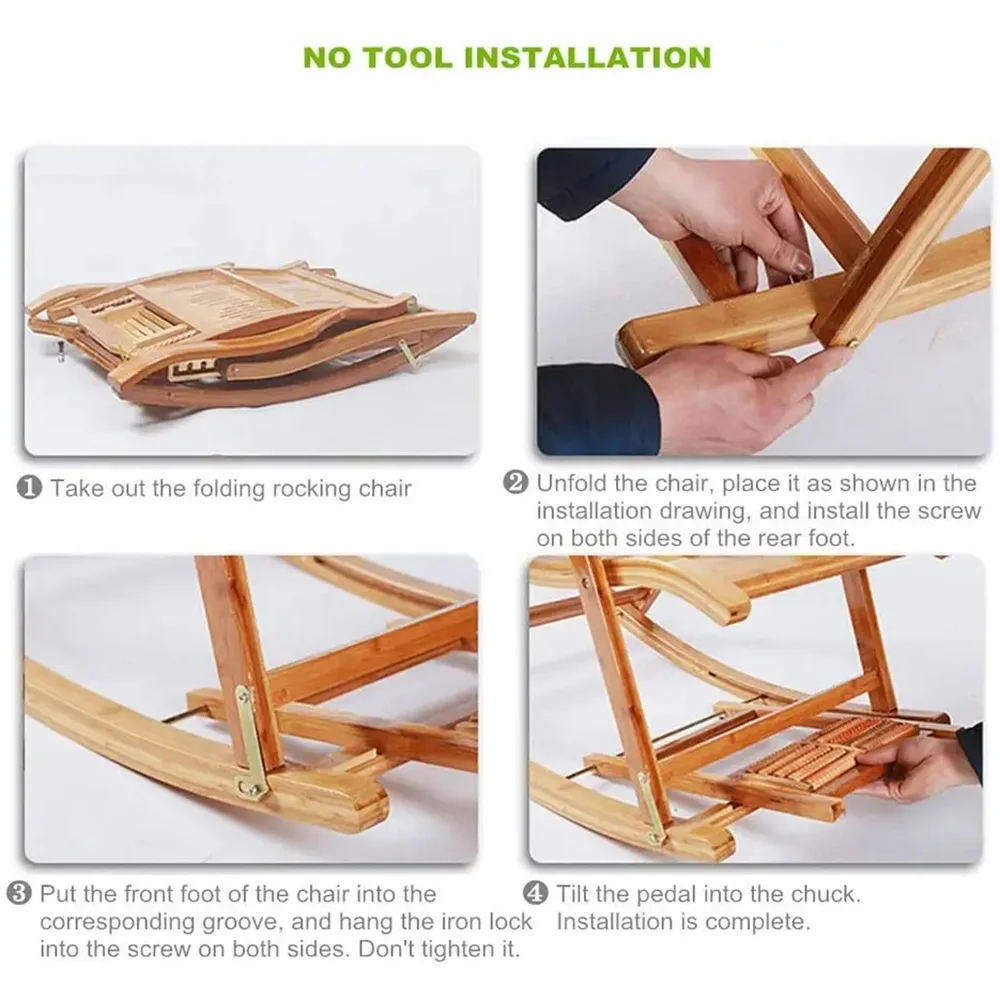 NO TOOL INSTALLATION

❶ Take out the folding rocking chair

❷ Unfold the chair, place it as shown in the installation drawing, and install the screw on both sides of the rear foot.

❸ Put the front foot of the chair into the corresponding groove, and hang the iron lock into the screw on both sides. Don't tighten it.

❹ Tilt the pedal into the chuck. Installation is complete.