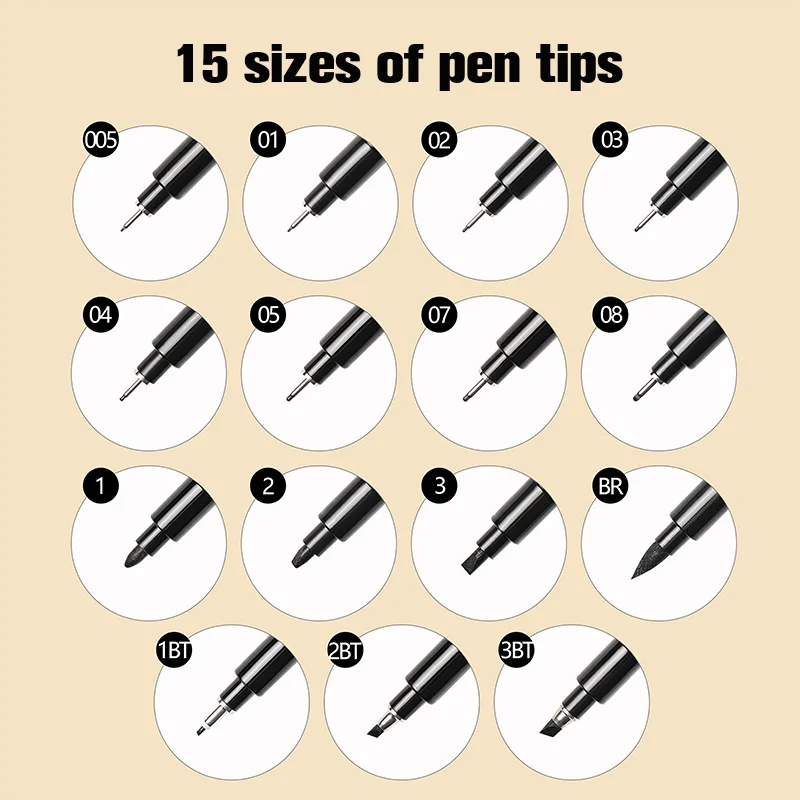 15 sizes of pen tips

005
01
02
03
04
05
07
08
1
2
3
BR
1BT
2BT
3BT