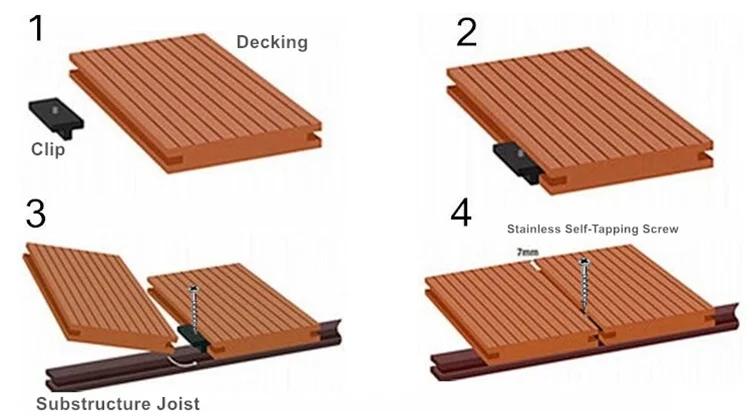 1
Decking
Clip
2
3
Substructure Joist
4
Stainless Self-Tapping Screw
7mm