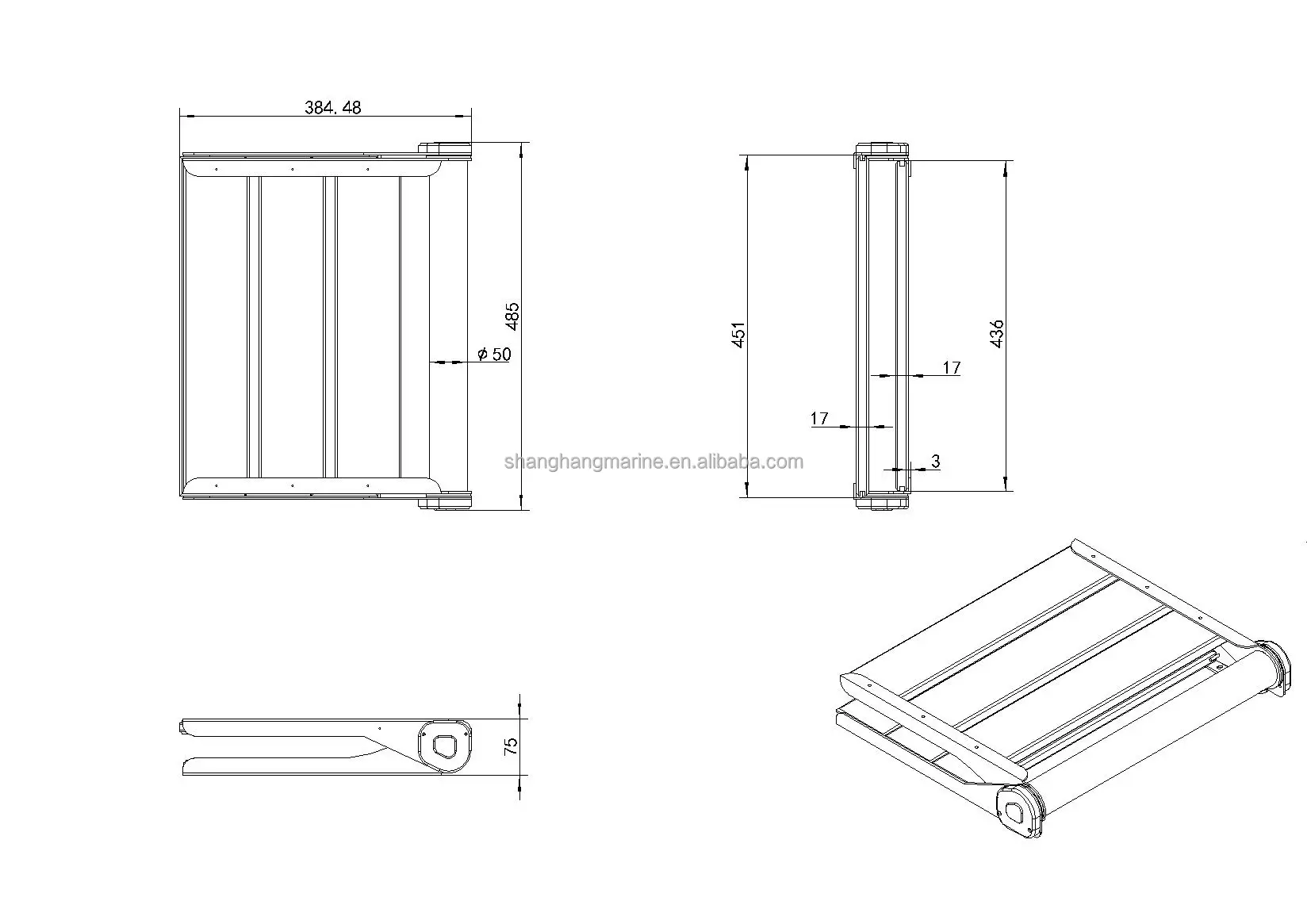 384.48

485

$\phi$ 50

451

436

17

17

3

shanghangmarine.en.alibaba.com

75