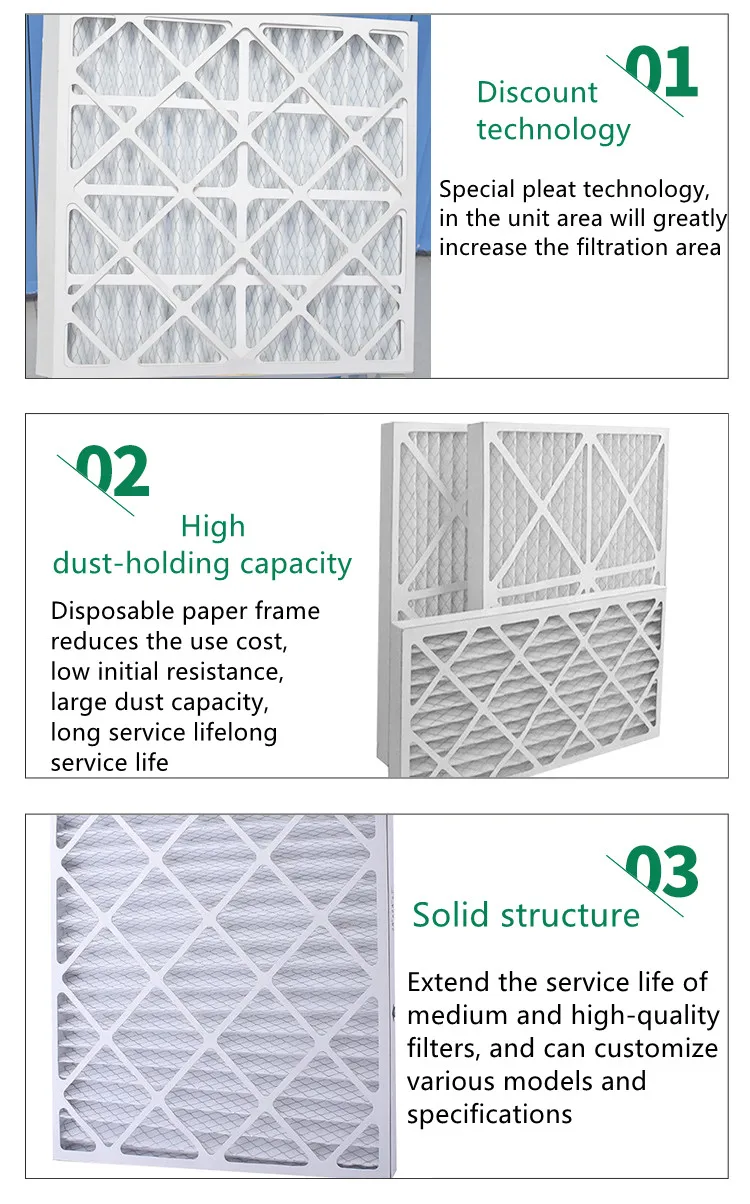 01
Discount technology

Special pleat technology, in the unit area will greatly increase the filtration area

02
High dust-holding capacity

Disposable paper frame reduces the use cost, low initial resistance, large dust capacity, long service lifelong service life

03
Solid structure

Extend the service life of medium and high-quality filters, and can customize various models and specifications