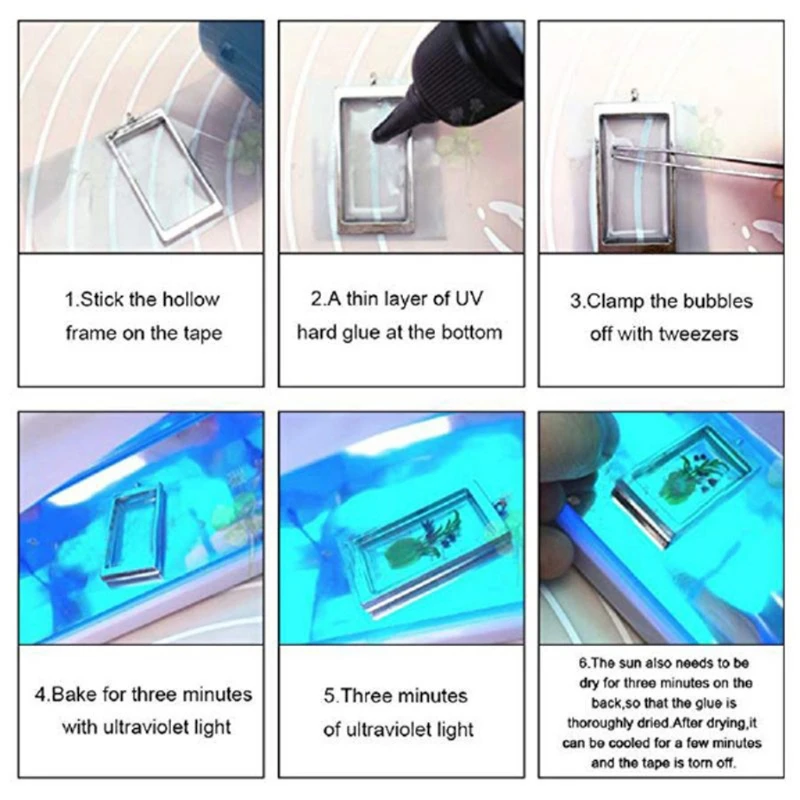 1.Stick the hollow frame on the tape

2.A thin layer of UV hard glue at the bottom

3.Clamp the bubbles off with tweezers

4.Bake for three minutes with ultraviolet light

5.Three minutes of ultraviolet light

6.The sun also needs to be dry for three minutes on the back,so that the glue is thoroughly dried.After drying,it can be cooled for a few minutes and the tape is torn off.