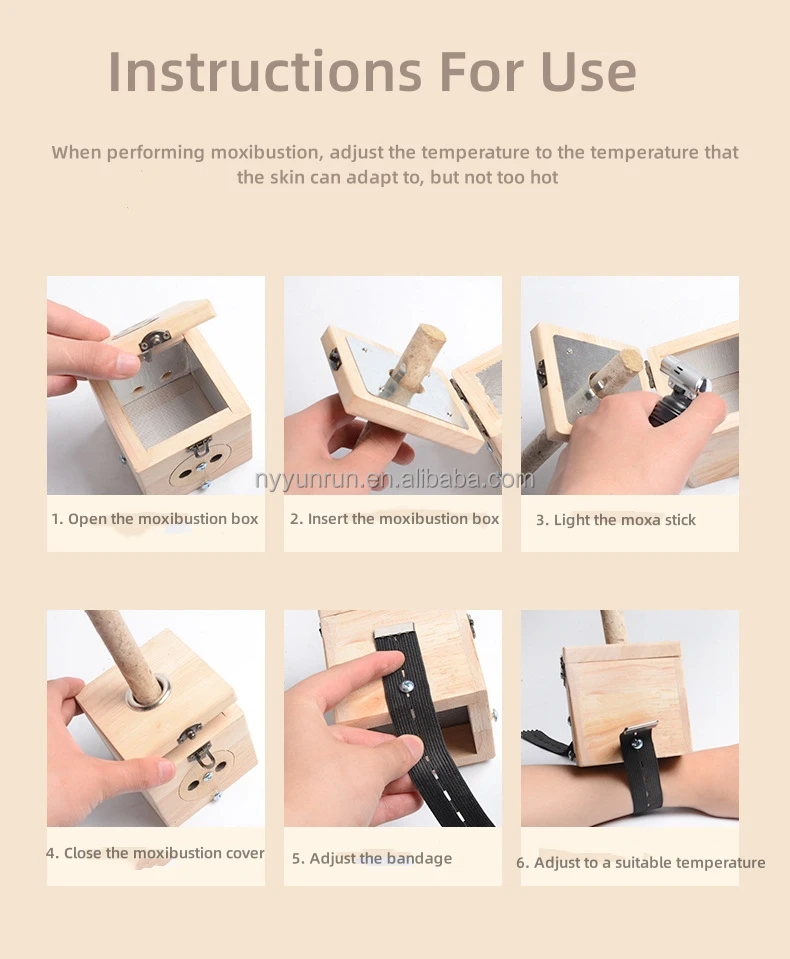 Instructions For Use

When performing moxibustion, adjust the temperature to the temperature that the skin can adapt to, but not too hot

nyyunrun.en.alibaba.com

1. Open the moxibustion box

2. Insert the moxibustion box

3. Light the moxa stick

4. Close the moxibustion cover

5. Adjust the bandage

6. Adjust to a suitable temperature