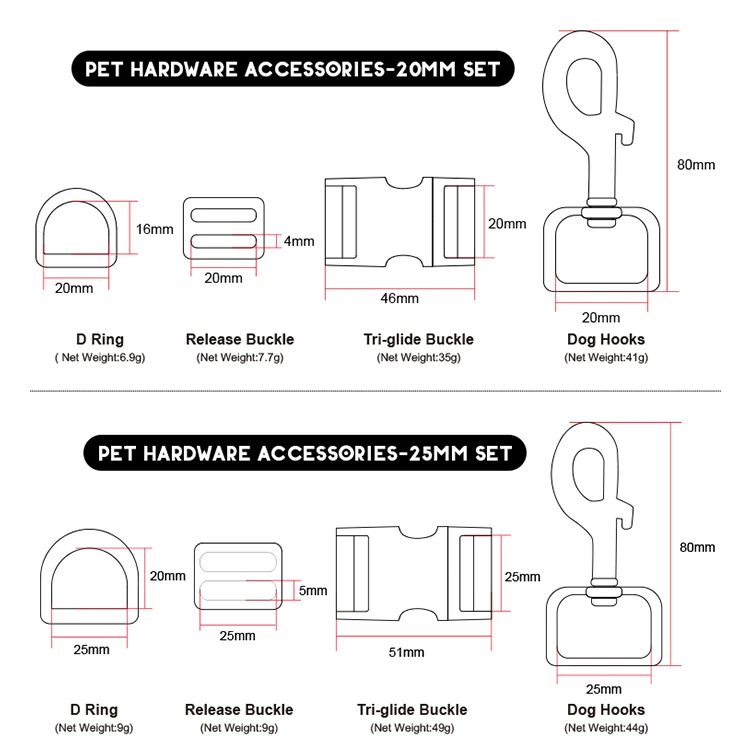 PET HARDWARE ACCESSORIES-20MM SET

16mm
20mm

4mm
20mm

20mm
46mm

80mm
20mm

D Ring
( Net Weight:6.9g)

Release Buckle
(Net Weight:7.7g)

Tri-glide Buckle
(Net Weight:35g)

Dog Hooks
(Net Weight:41g)

PET HARDWARE ACCESSORIES-25MM SET

20mm
25mm

5mm
25mm

25mm
51mm

80mm
25mm

D Ring
(Net Weight:9g)

Release Buckle
(Net Weight:9g)

Tri-glide Buckle
(Net Weight:49g)

Dog Hooks
(Net Weight:44g)