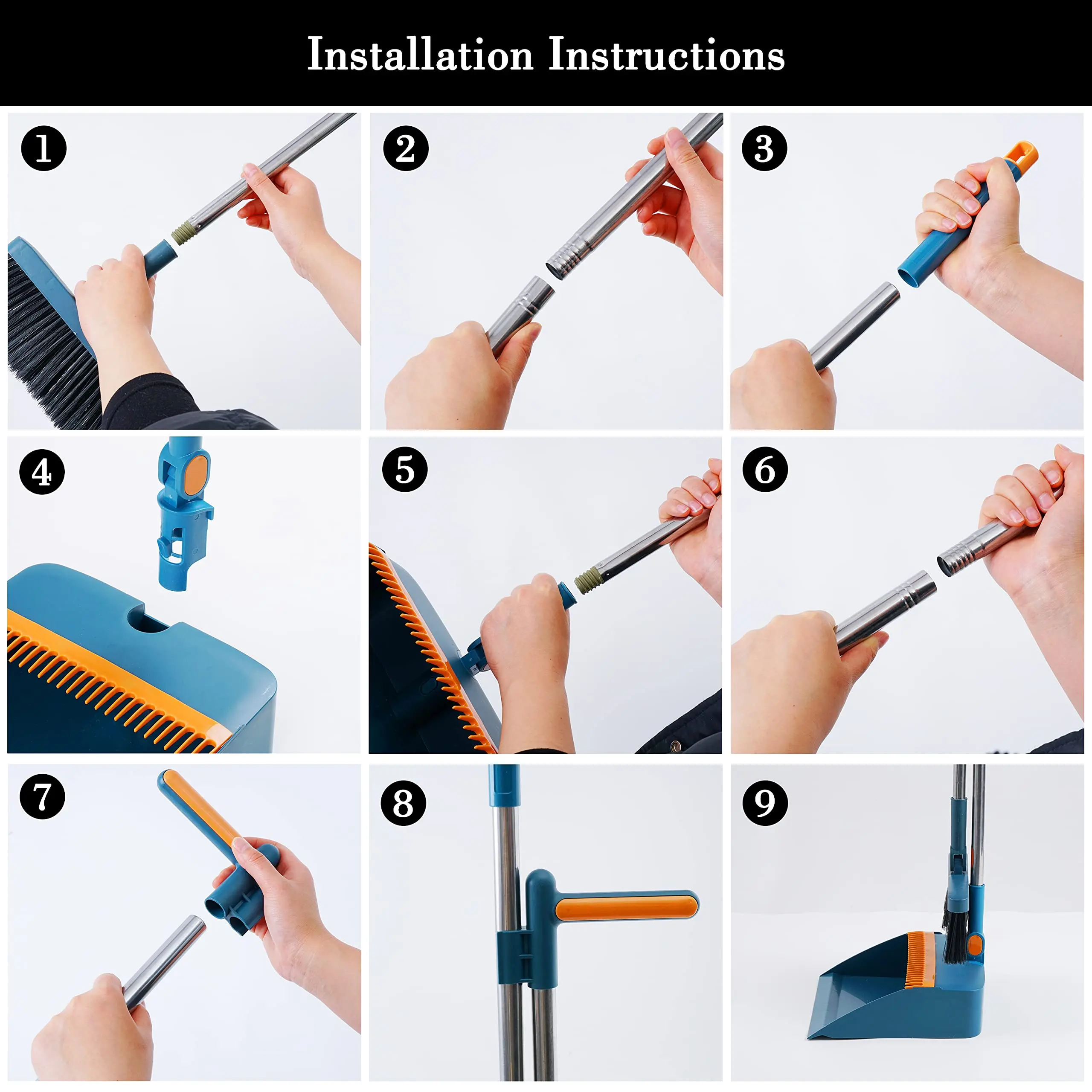 Installation Instructions

1

2

3

4

5

6

7

8

9