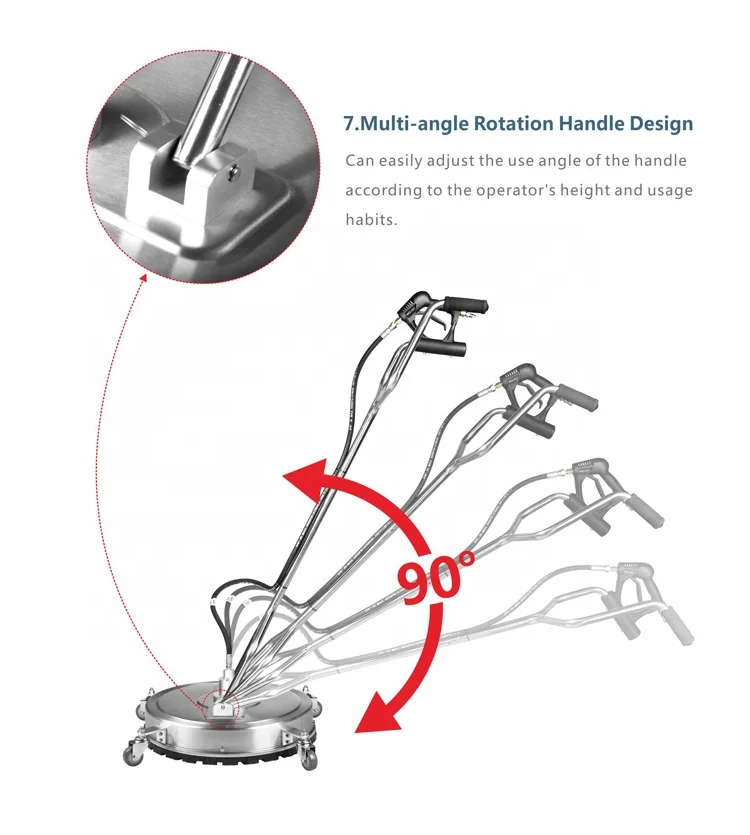 7.Multi-angle Rotation Handle Design

Can easily adjust the use angle of the handle according to the operator's height and usage habits.

90°