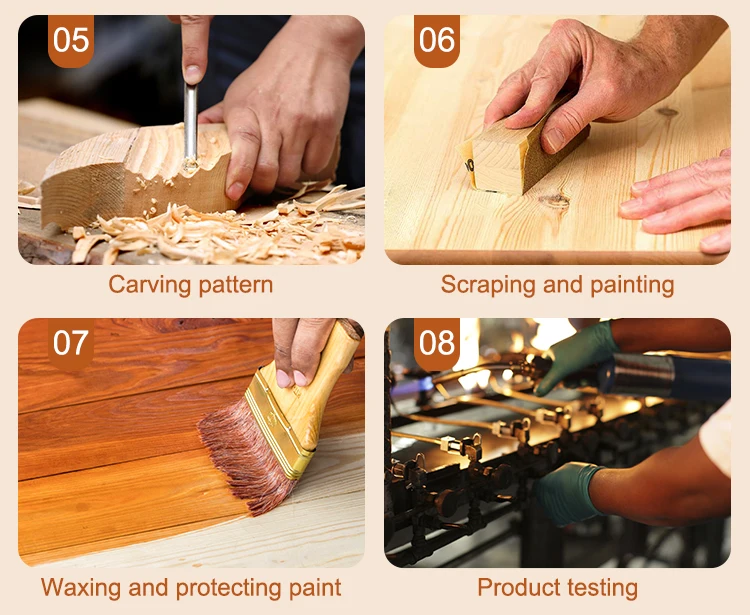 05
Carving pattern

06
Scraping and painting

07
Waxing and protecting paint

08
Product testing