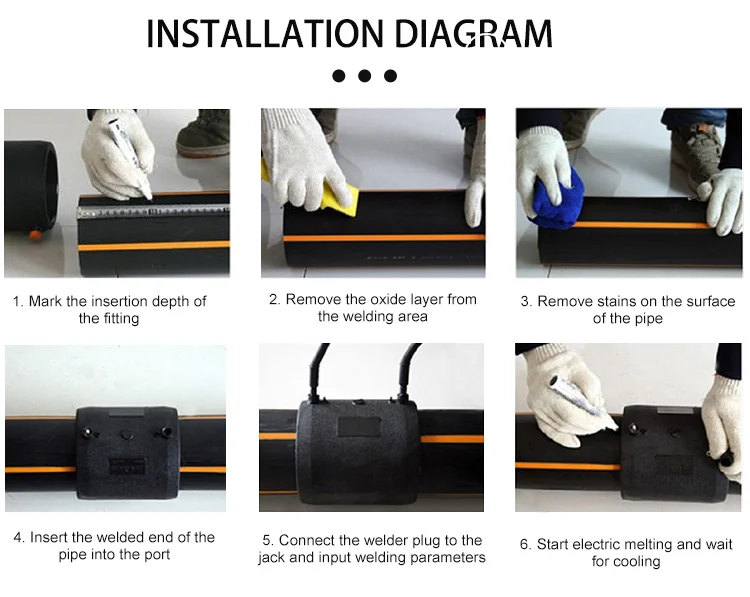 INSTALLATION DIAGRAM

1. Mark the insertion depth of the fitting

2. Remove the oxide layer from the welding area

3. Remove stains on the surface of the pipe

4. Insert the welded end of the pipe into the port

5. Connect the welder plug to the jack and input welding parameters

6. Start electric melting and wait for cooling