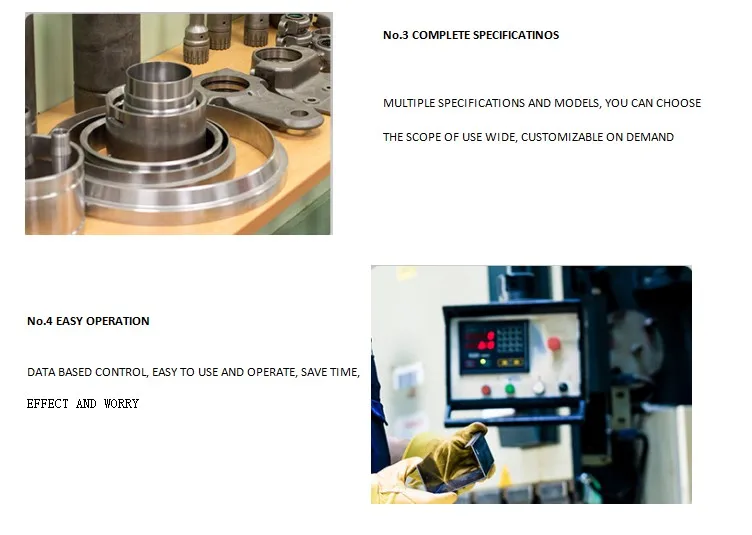 No.3 COMPLETE SPECIFICATINOS

MULTIPLE SPECIFICATIONS AND MODELS, YOU CAN CHOOSE

THE SCOPE OF USE WIDE, CUSTOMIZABLE ON DEMAND

No.4 EASY OPERATION

DATA BASED CONTROL, EASY TO USE AND OPERATE, SAVE TIME,

EFFECT AND WORRY