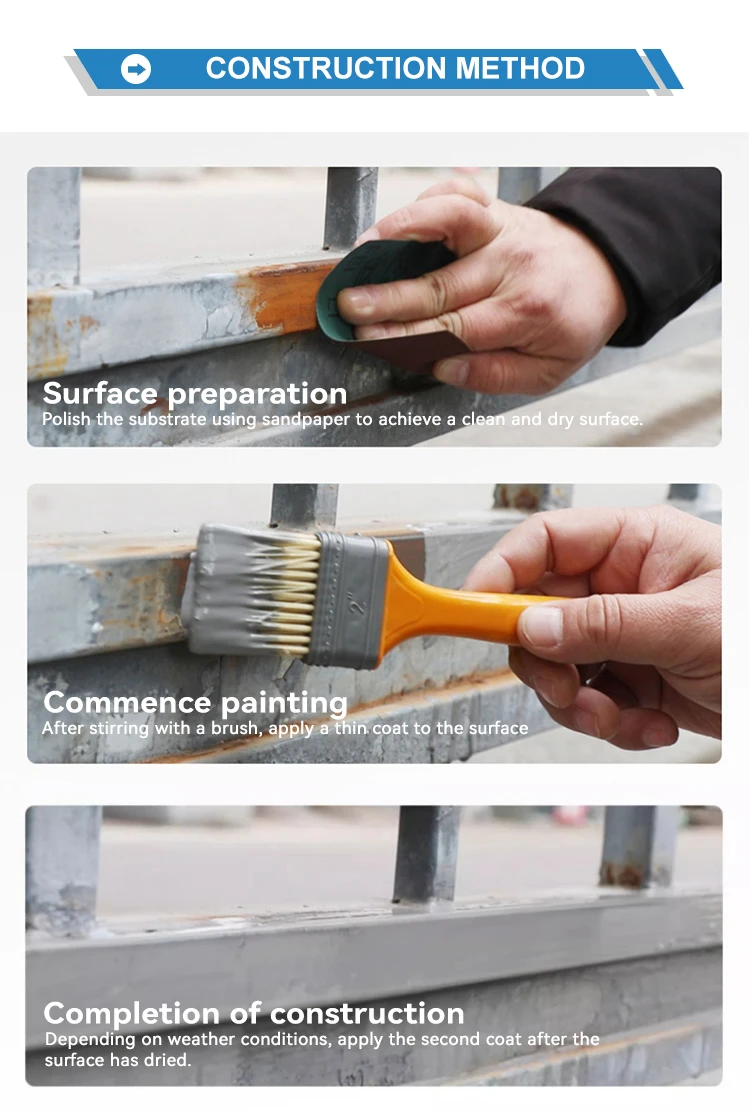 CONSTRUCTION METHOD

Surface preparation
Polish the substrate using sandpaper to achieve a clean and dry surface.

2"

Commence painting
After stirring with a brush, apply a thin coat to the surface

Completion of construction
Depending on weather conditions, apply the second coat after the surface has dried.