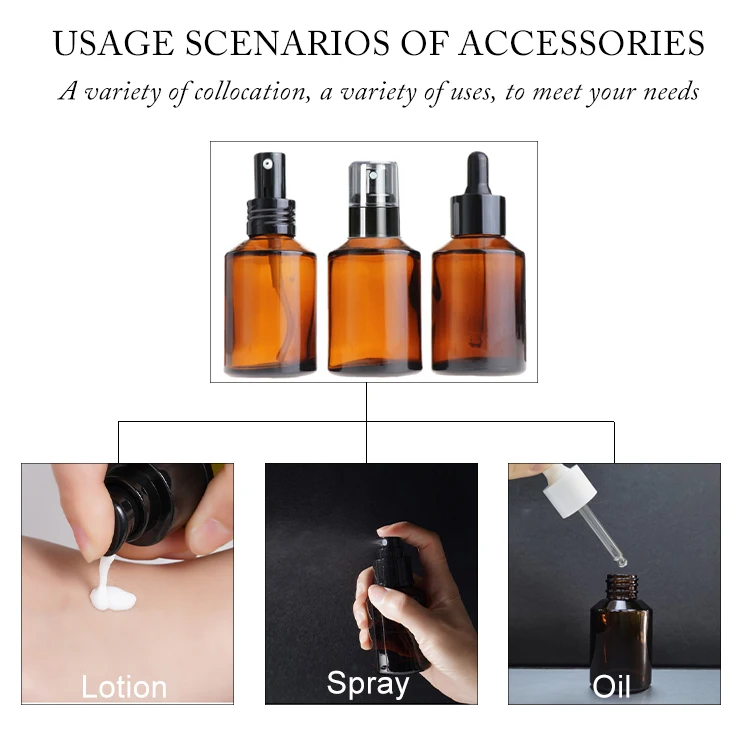 USAGE SCENARIOS OF ACCESSORIES

A variety of collocation, a variety of uses, to meet your needs

Lotion

Spray

Oil