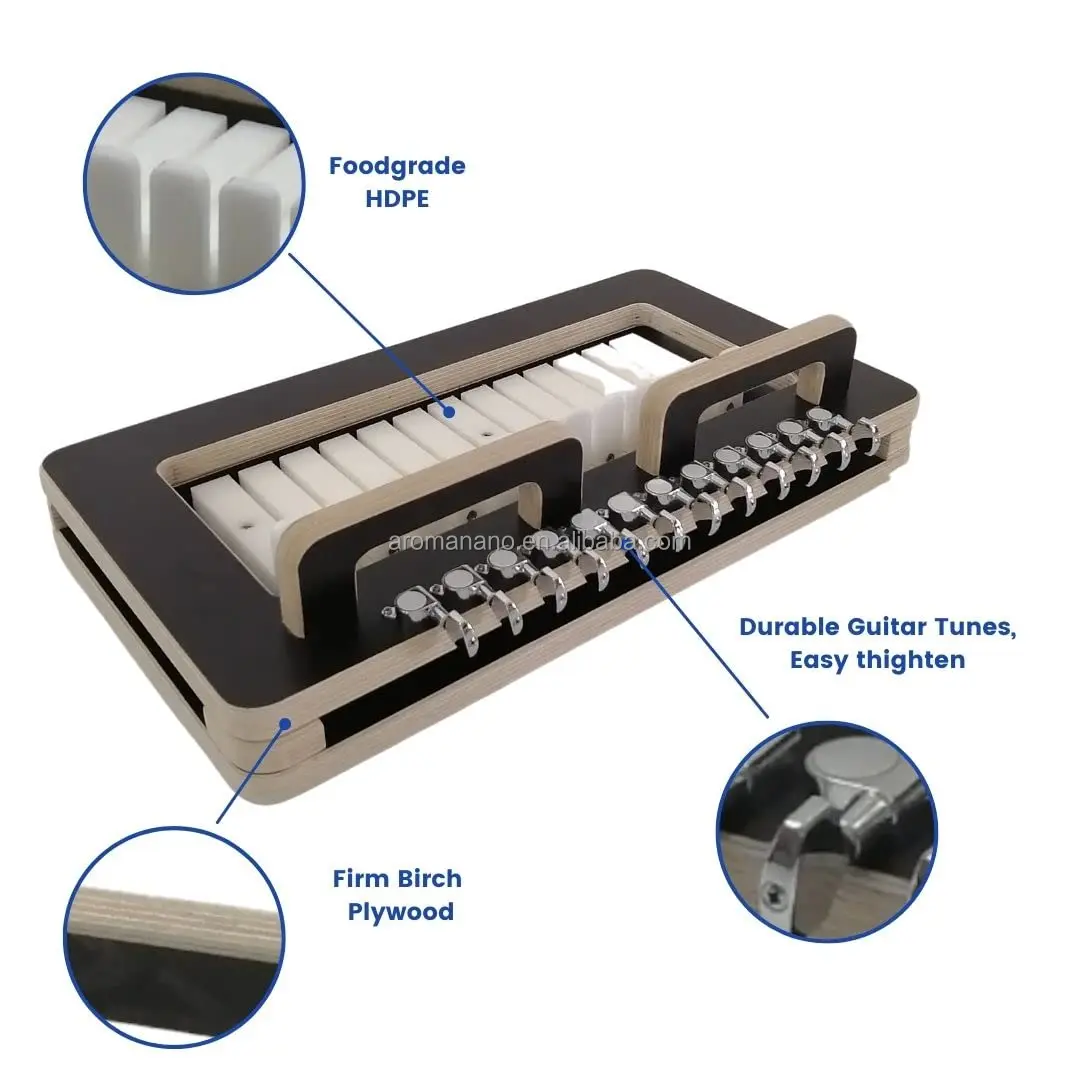 Foodgrade HDPE

aromanano.en.alibaba.com

Durable Guitar Tunes, Easy thighten

Firm Birch Plywood