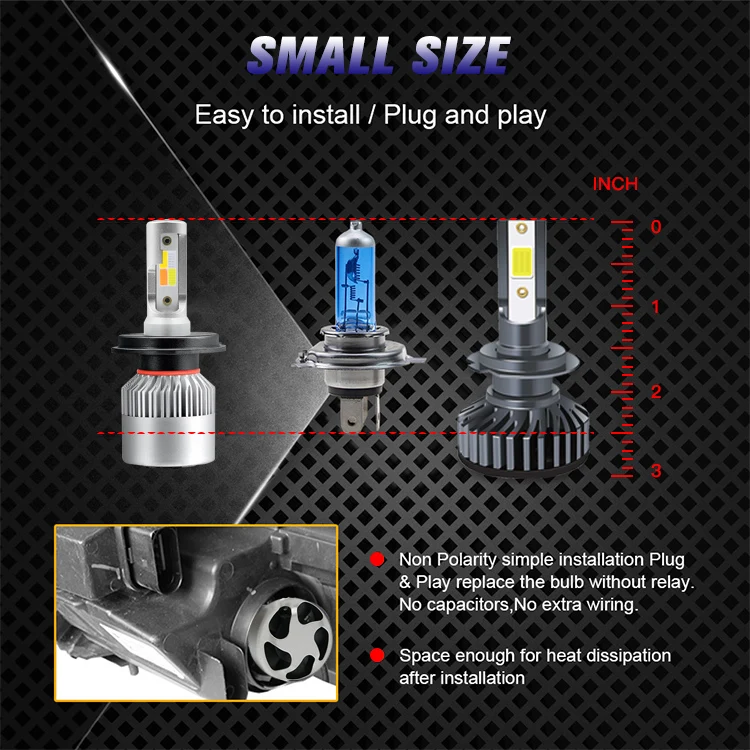 SMALL SIZE

Easy to install / Plug and play

INCH

0

1

2

3

Non Polarity simple installation Plug & Play replace the bulb without relay. No capacitors,No extra wiring.

Space enough for heat dissipation after installation