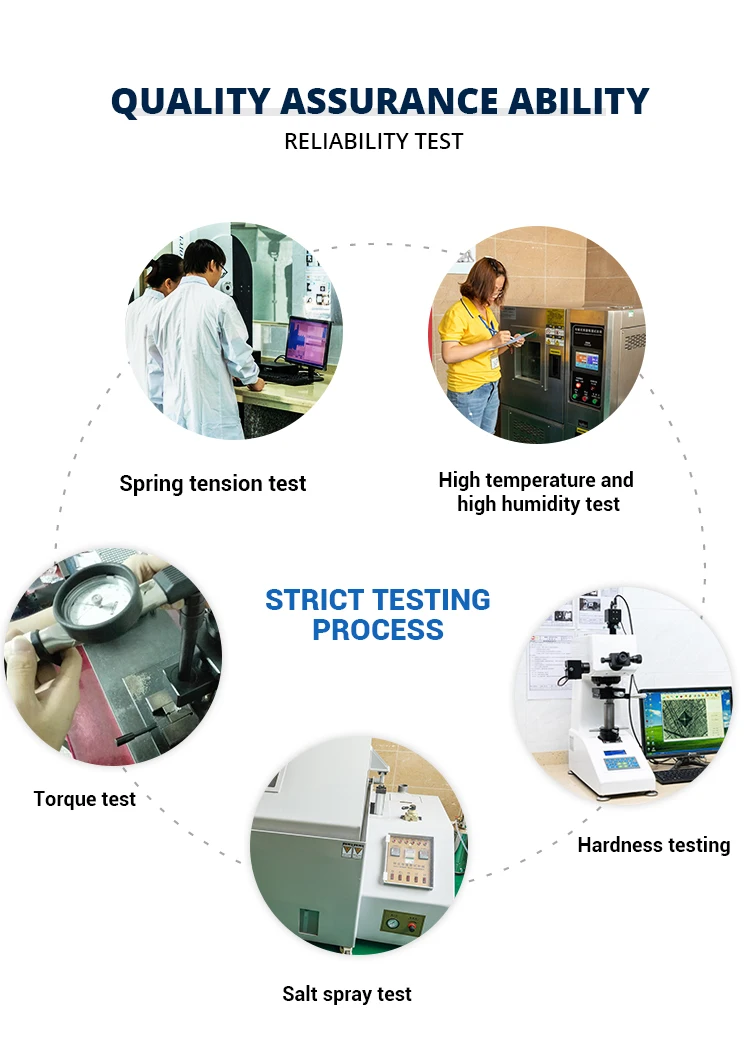 QUALITY ASSURANCE ABILITY
RELIABILITY TEST

Spring tension test

High temperature and high humidity test

STRICT TESTING PROCESS

Torque test

Hardness testing

Salt spray test