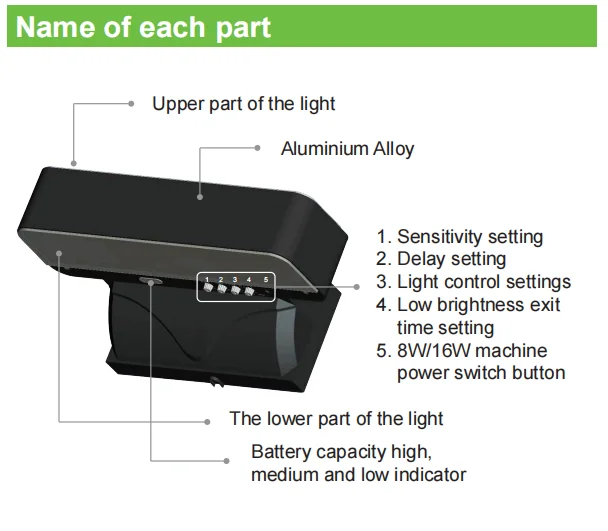 Name of each part

Upper part of the light

Aluminium Alloy

1 2 3 4 5

1. Sensitivity setting
2. Delay setting
3. Light control settings
4. Low brightness exit time setting
5. 8W/16W machine power switch button

The lower part of the light

Battery capacity high, medium and low indicator