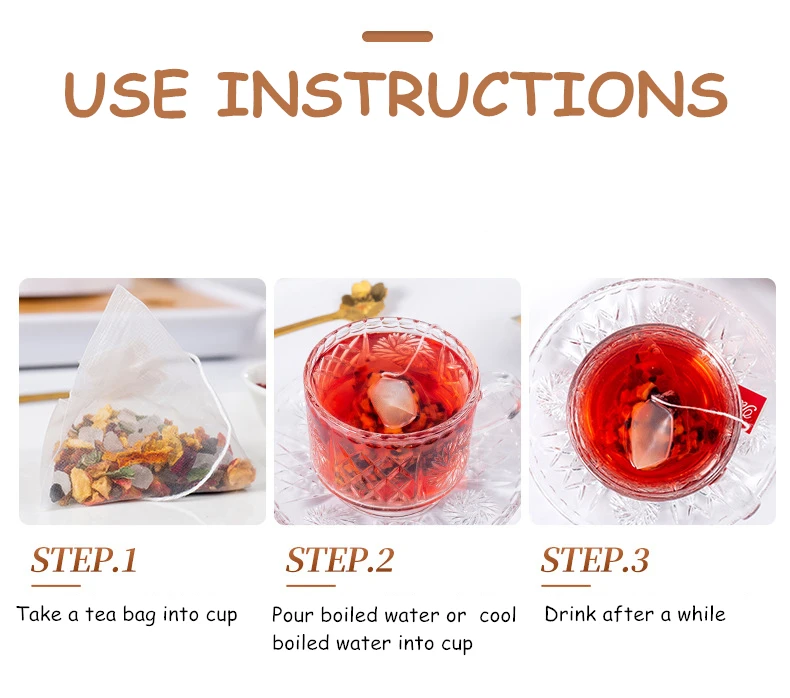 USE INSTRUCTIONS

STEP.1

Take a tea bag into cup

STEP.2

Pour boiled water or cool boiled water into cup

STEP.3

Drink after a while