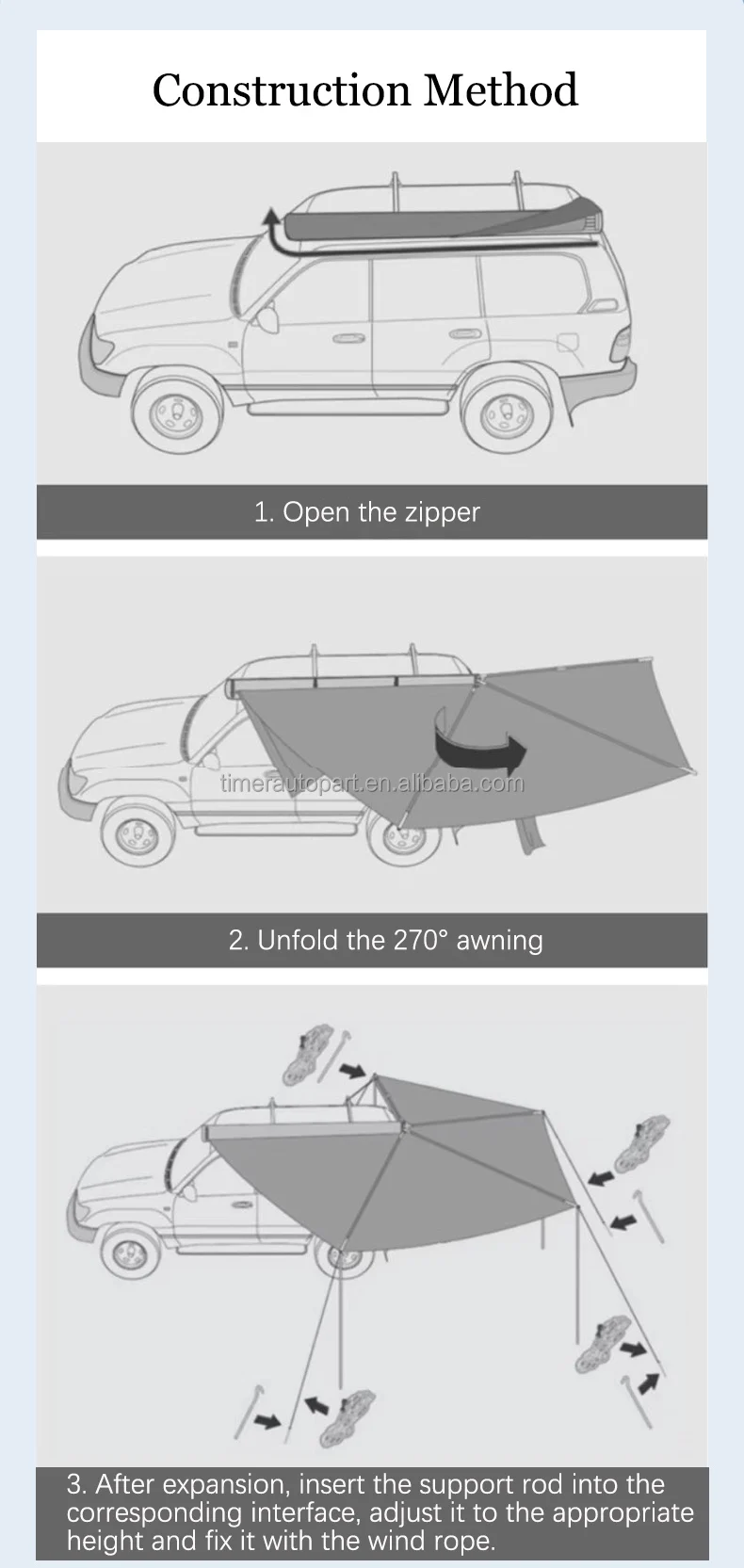 Construction Method

1. Open the zipper

timerautopart.en.alibaba.com

2. Unfold the 270° awning

3. After expansion, insert the support rod into the corresponding interface, adjust it to the appropriate height and fix it with the wind rope.