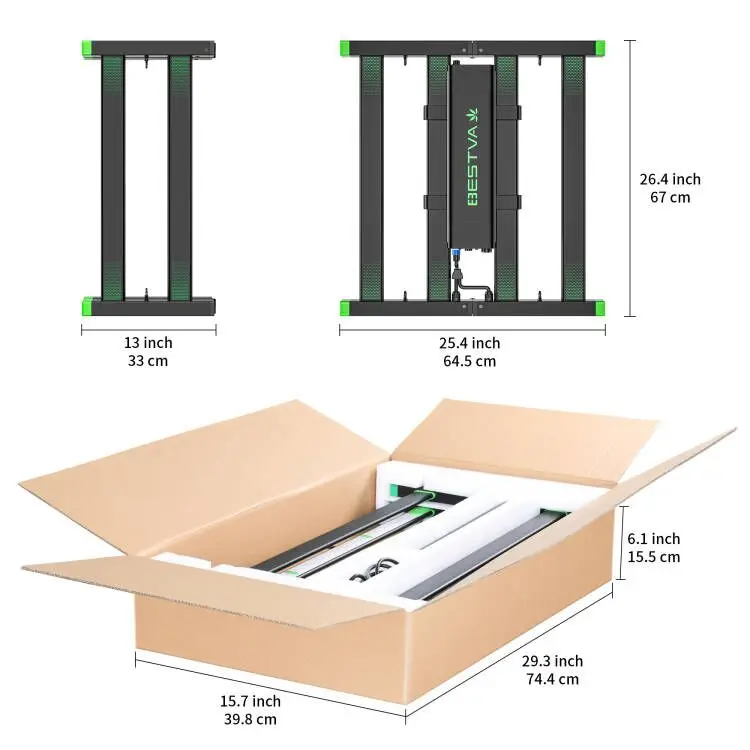 BESTVA

26.4 inch
67 cm

13 inch
33 cm

25.4 inch
64.5 cm

6.1 inch
15.5 cm

29.3 inch
74.4 cm

15.7 inch
39.8 cm