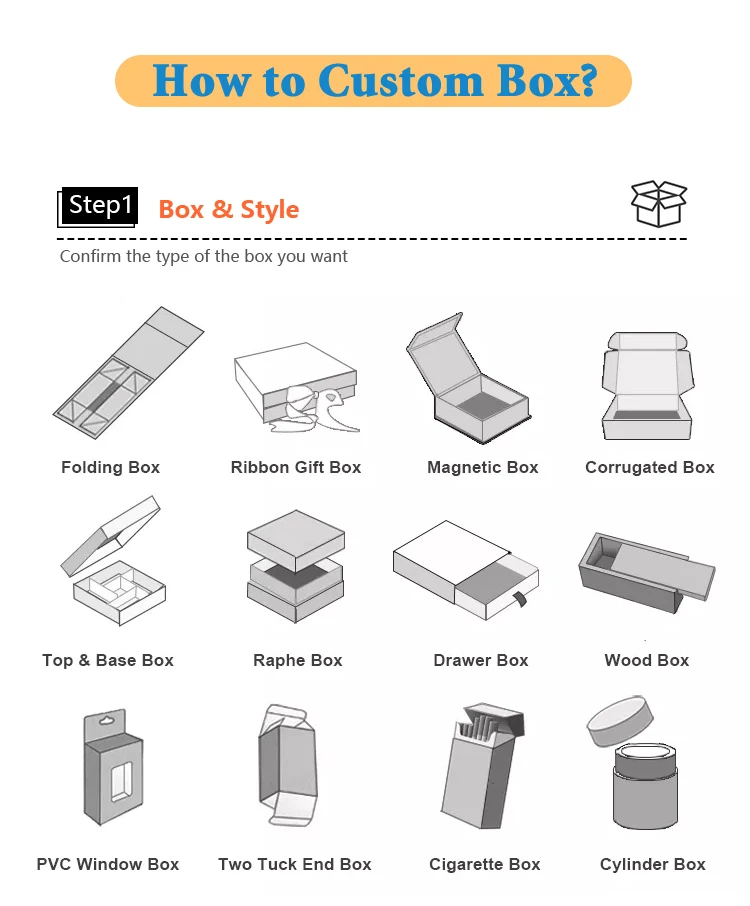 How to Custom Box?

Step1 Box & Style

Confirm the type of the box you want

Folding Box
Ribbon Gift Box
Magnetic Box
Corrugated Box

Top & Base Box
Raphe Box
Drawer Box
Wood Box

PVC Window Box
Two Tuck End Box
Cigarette Box
Cylinder Box