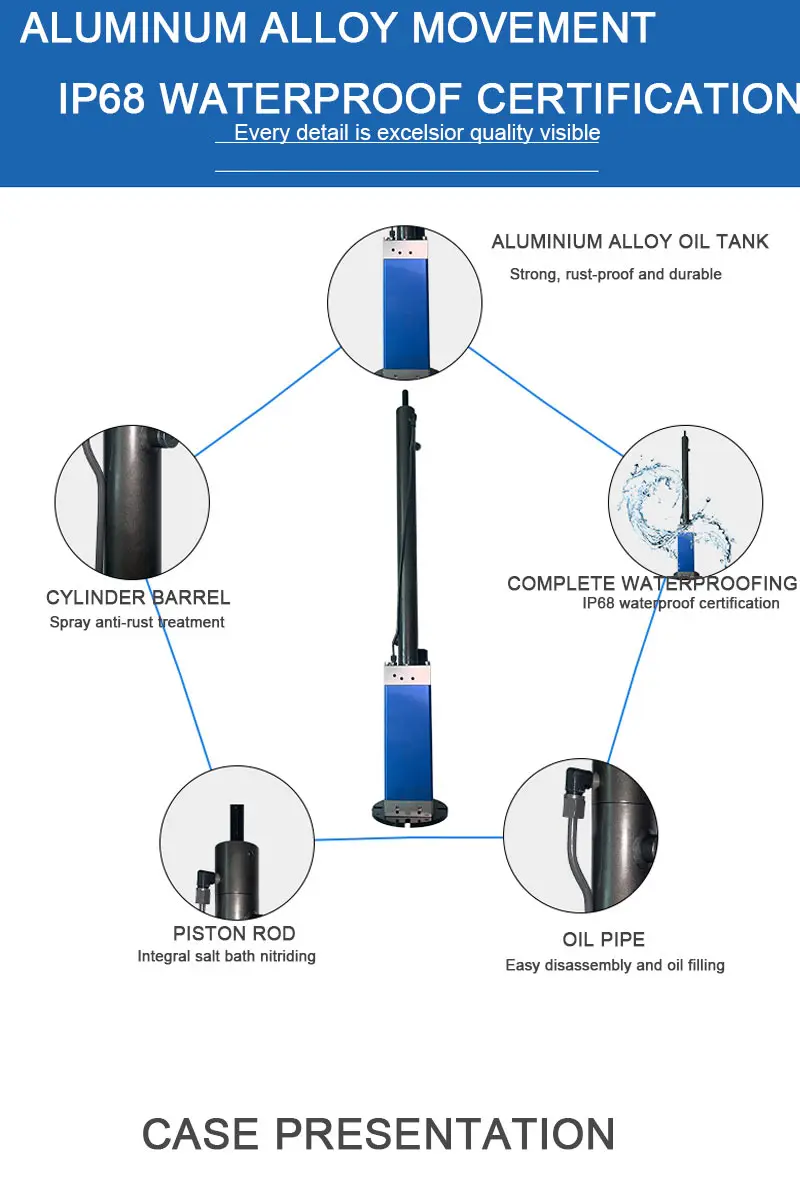 ALUMINUM ALLOY MOVEMENT

IP68 WATERPROOF CERTIFICATION

Every detail is excelsior quality visible

ALUMINIUM ALLOY OIL TANK
Strong, rust-proof and durable

CYLINDER BARREL
Spray anti-rust treatment

COMPLETE WATERPROOFING
IP68 waterproof certification

PISTON ROD
Integral salt bath nitriding

OIL PIPE
Easy disassembly and oil filling

CASE PRESENTATION