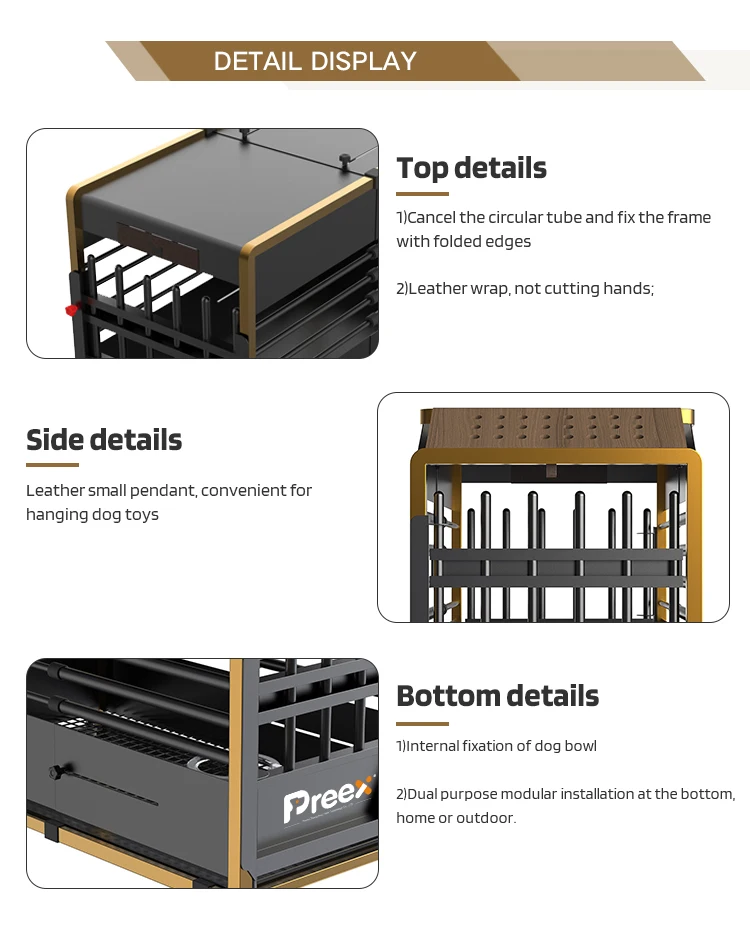 DETAIL DISPLAY

Top details

1)Cancel the circular tube and fix the frame with folded edges

2)Leather wrap, not cutting hands;

Side details

Leather small pendant, convenient for hanging dog toys

Bottom details

1)Internal fixation of dog bowl

2)Dual purpose modular installation at the bottom, home or outdoor.

Preex