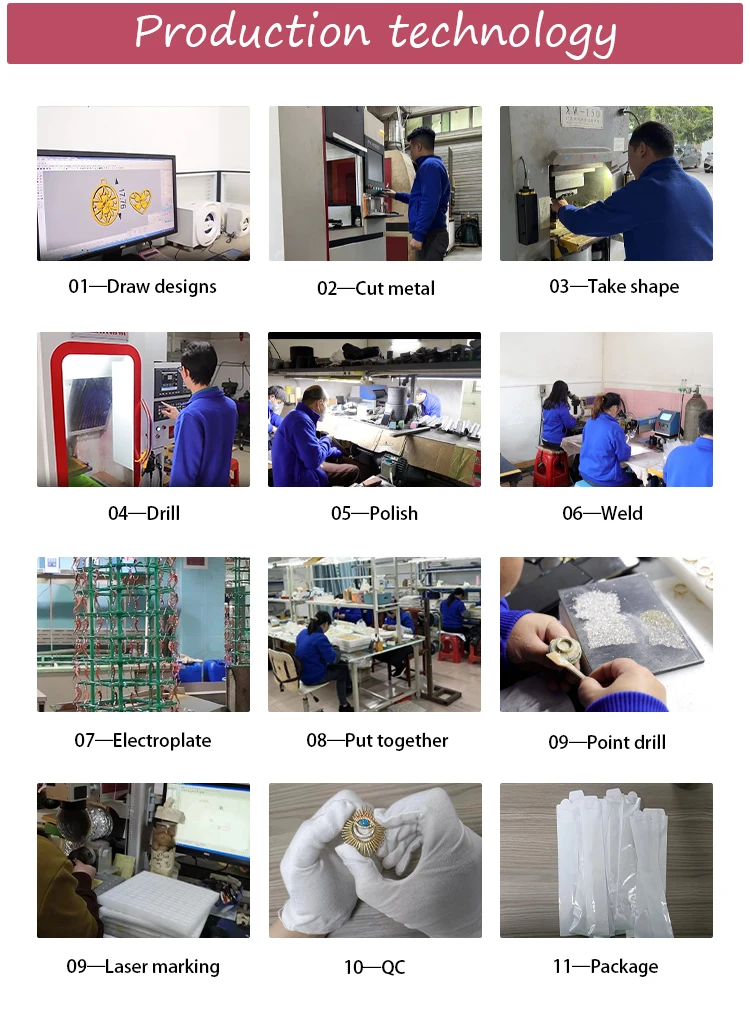 Production technology

01—Draw designs

02—Cut metal

03—Take shape

04—Drill

05—Polish

06—Weld

07—Electroplate

08—Put together

09—Point drill

09—Laser marking

10—QC

11—Package