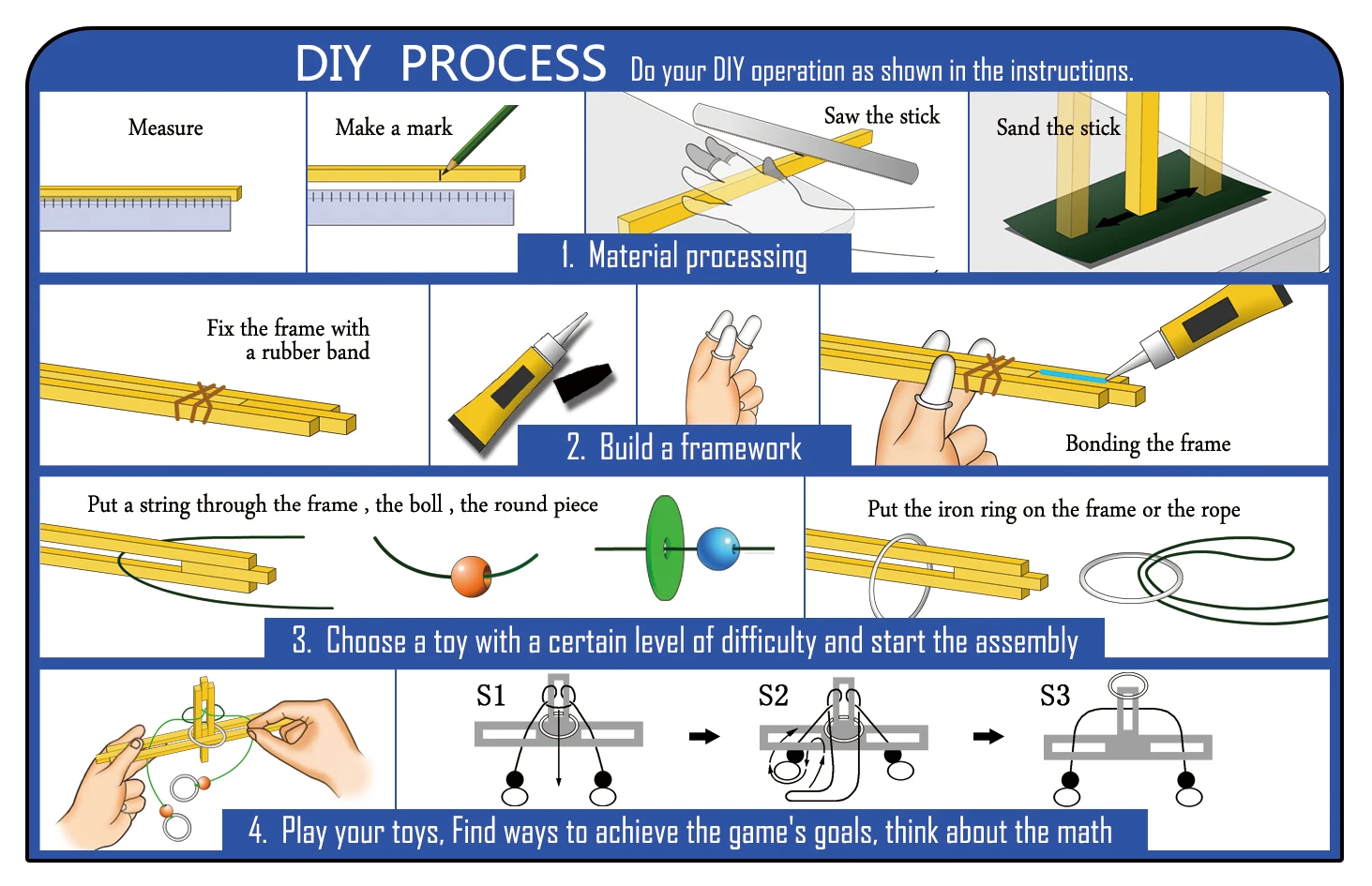 DIY PROCESS Do your DIY operation as shown in the instructions.

Measure

Make a mark

Saw the stick

Sand the stick

1. Material processing

Fix the frame with a rubber band

Bonding the frame

2. Build a framework

Put a string through the frame , the boll , the round piece

Put the iron ring on the frame or the rope

3. Choose a toy with a certain level of difficulty and start the assembly

S1

S2

S3

4. Play your toys, Find ways to achieve the game's goals, think about the math