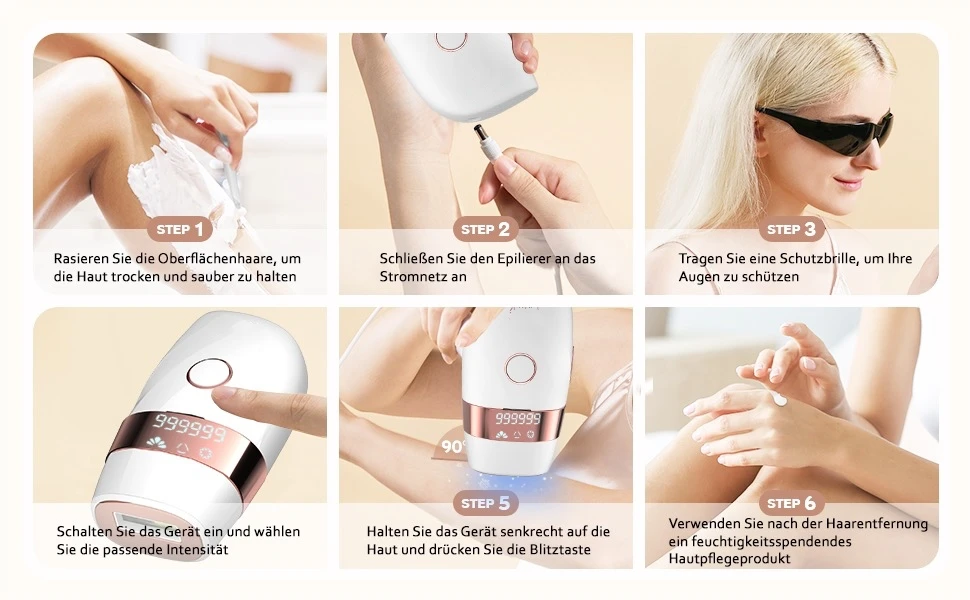 STEP 1
Rasieren Sie die Oberflächenhaare, um die Haut trocken und sauber zu halten

STEP 2
Schließen Sie den Epilierer an das Stromnetz an

STEP 3
Tragen Sie eine Schutzbrille, um Ihre Augen zu schützen

999999

Schalten Sie das Gerät ein und wählen Sie die passende Intensität

999999
90°
STEP 5
Halten Sie das Gerät senkrecht auf die Haut und drücken Sie die Blitztaste

STEP 6
Verwenden Sie nach der Haarentfernung ein feuchtigkeitsspendendes Hautpflegeprodukt