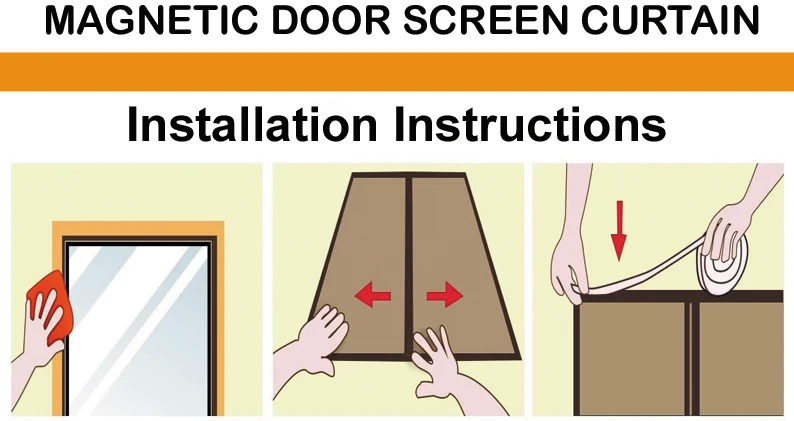 MAGNETIC DOOR SCREEN CURTAIN

Installation Instructions