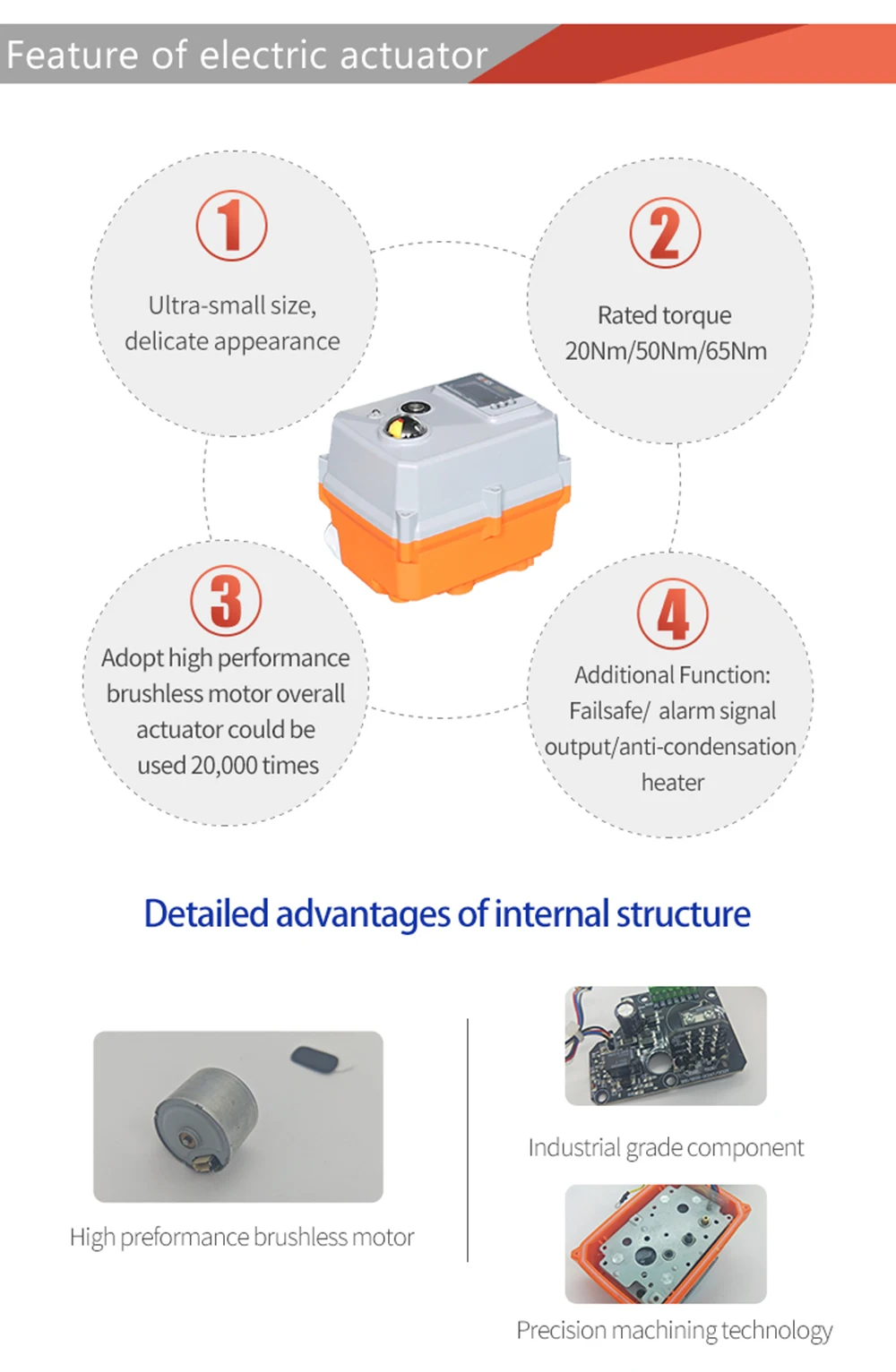 Feature of electric actuator

①
Ultra-small size, delicate appearance

②
Rated torque 20Nm/50Nm/65Nm

③
Adopt high performance brushless motor overall actuator could be used 20,000 times

④
Additional Function: Failsafe/ alarm signal output/anti-condensation heater

Detailed advantages of internal structure

High preformance brushless motor

Industrial grade component

Precision machining technology