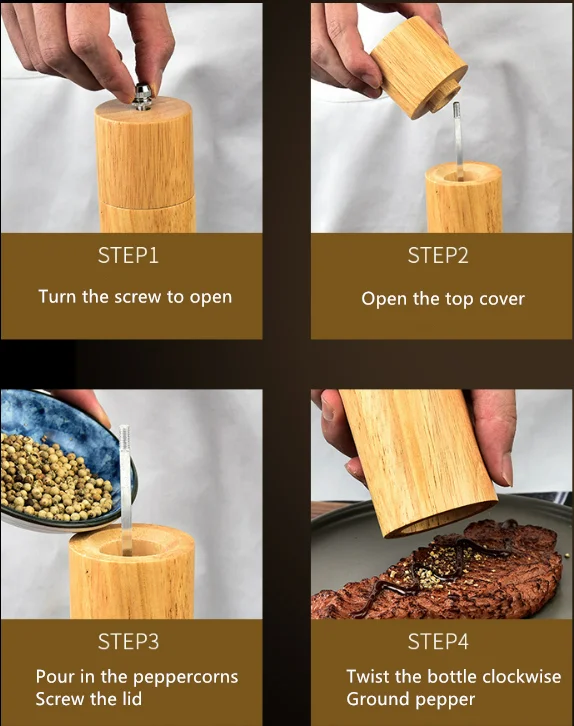 STEP1
Turn the screw to open

STEP2
Open the top cover

STEP3
Pour in the peppercorns
Screw the lid

STEP4
Twist the bottle clockwise
Ground pepper