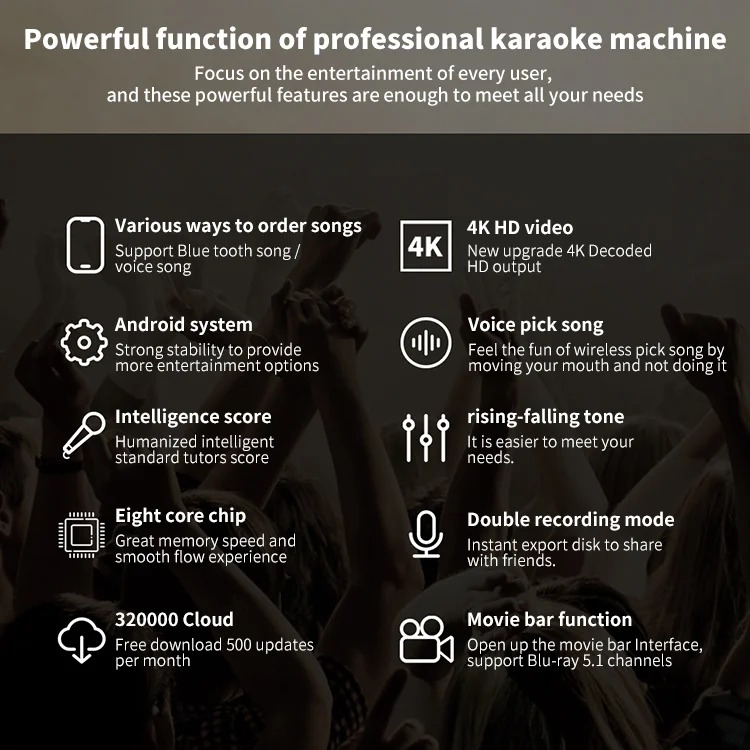 Powerful function of professional karaoke machine
Focus on the entertainment of every user,
and these powerful features are enough to meet all your needs

Various ways to order songs
Support Blue tooth song / voice song

Android system
Strong stability to provide more entertainment options

Intelligence score
Humanized intelligent standard tutors score

Eight core chip
Great memory speed and smooth flow experience

320000 Cloud
Free download 500 updates per month

4K

4K HD video
New upgrade 4K Decoded HD output

Voice pick song
Feel the fun of wireless pick song by moving your mouth and not doing it

rising-falling tone
It is easier to meet your needs.

Double recording mode
Instant export disk to share with friends.

Movie bar function
Open up the movie bar Interface, support Blu-ray 5.1 channels