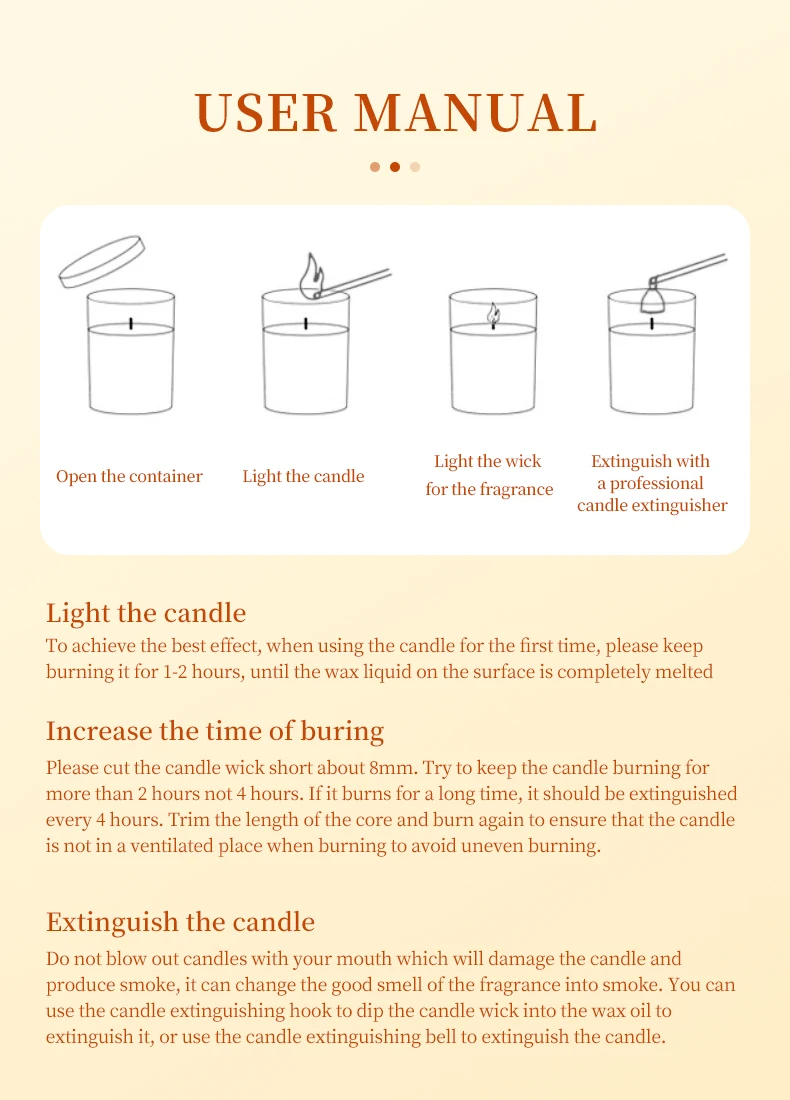 USER MANUAL

Open the container

Light the candle

Light the wick for the fragrance

Extinguish with a professional candle extinguisher

Light the candle

To achieve the best effect, when using the candle for the first time, please keep burning it for 1-2 hours, until the wax liquid on the surface is completely melted

Increase the time of buring

Please cut the candle wick short about 8mm. Try to keep the candle burning for more than 2 hours not 4 hours. If it burns for a long time, it should be extinguished every 4 hours. Trim the length of the core and burn again to ensure that the candle is not in a ventilated place when burning to avoid uneven burning.

Extinguish the candle

Do not blow out candles with your mouth which will damage the candle and produce smoke, it can change the good smell of the fragrance into smoke. You can use the candle extinguishing hook to dip the candle wick into the wax oil to extinguish it, or use the candle extinguishing bell to extinguish the candle.