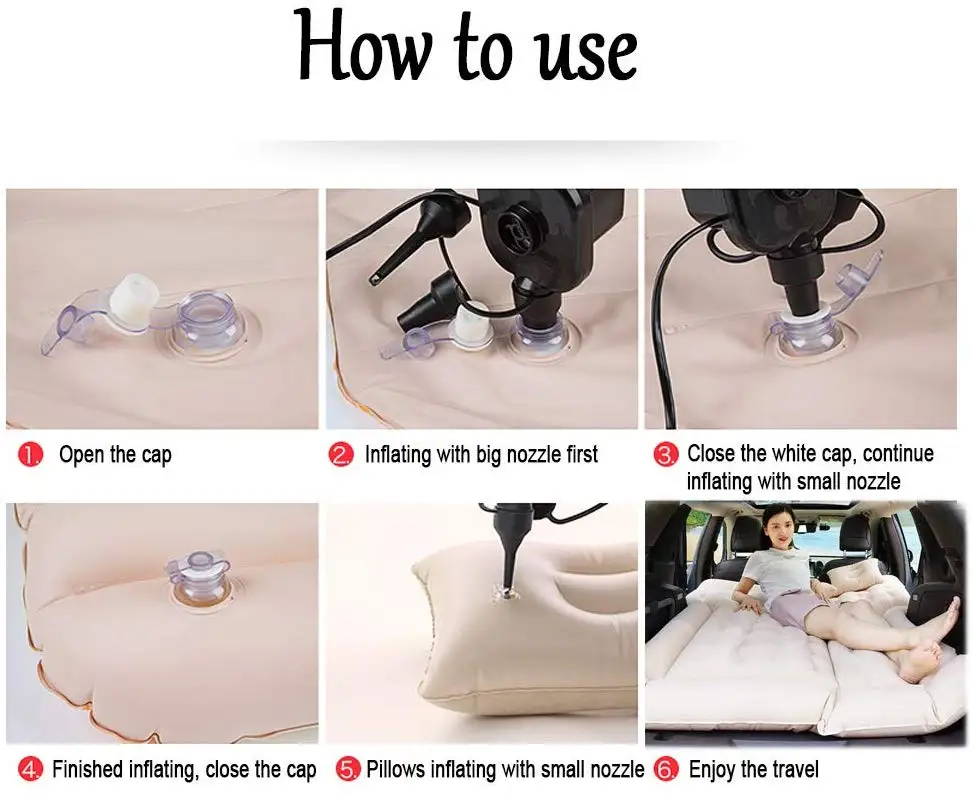 How to use

1. Open the cap

2. Inflating with big nozzle first

3. Close the white cap, continue inflating with small nozzle

4. Finished inflating, close the cap

5. Pillows inflating with small nozzle

6. Enjoy the travel