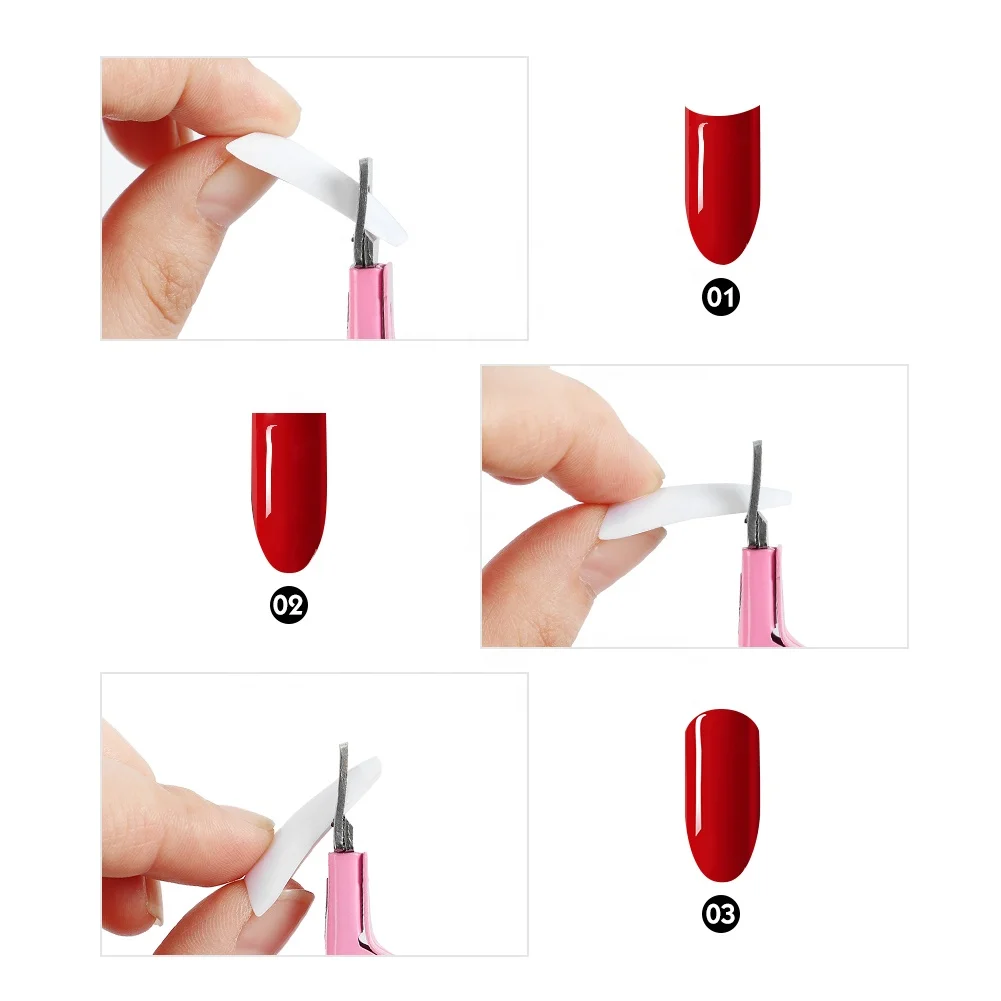 01

02

03