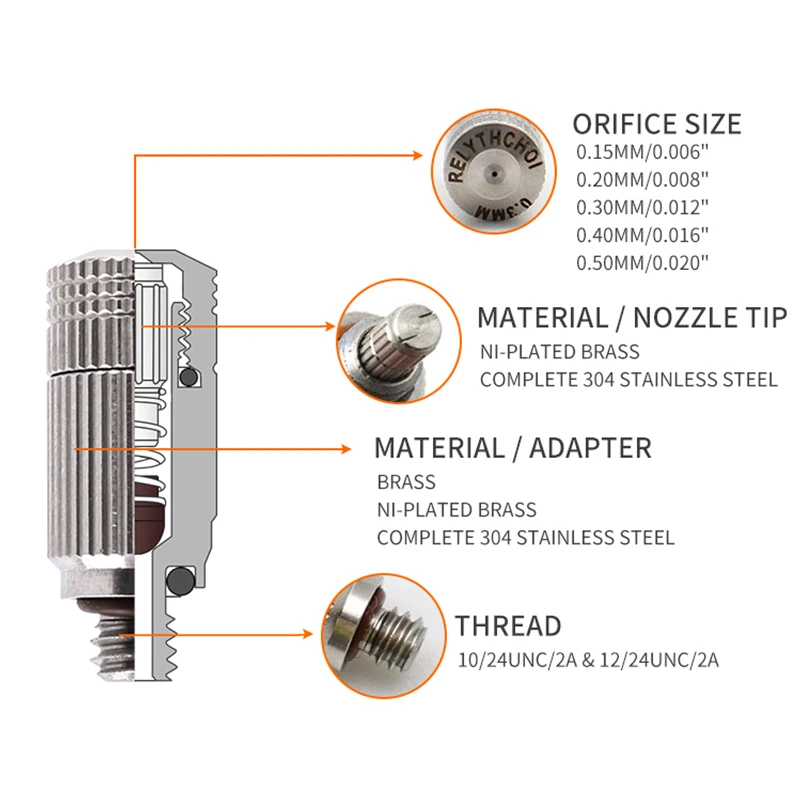 RELYTHCHOI
0.3MM

ORIFICE SIZE
0.15MM/0.006"
0.20MM/0.008"
0.30MM/0.012"
0.40MM/0.016"
0.50MM/0.020"

MATERIAL / NOZZLE TIP
NI-PLATED BRASS
COMPLETE 304 STAINLESS STEEL

MATERIAL / ADAPTER
BRASS
NI-PLATED BRASS
COMPLETE 304 STAINLESS STEEL

THREAD
10/24UNC/2A & 12/24UNC/2A