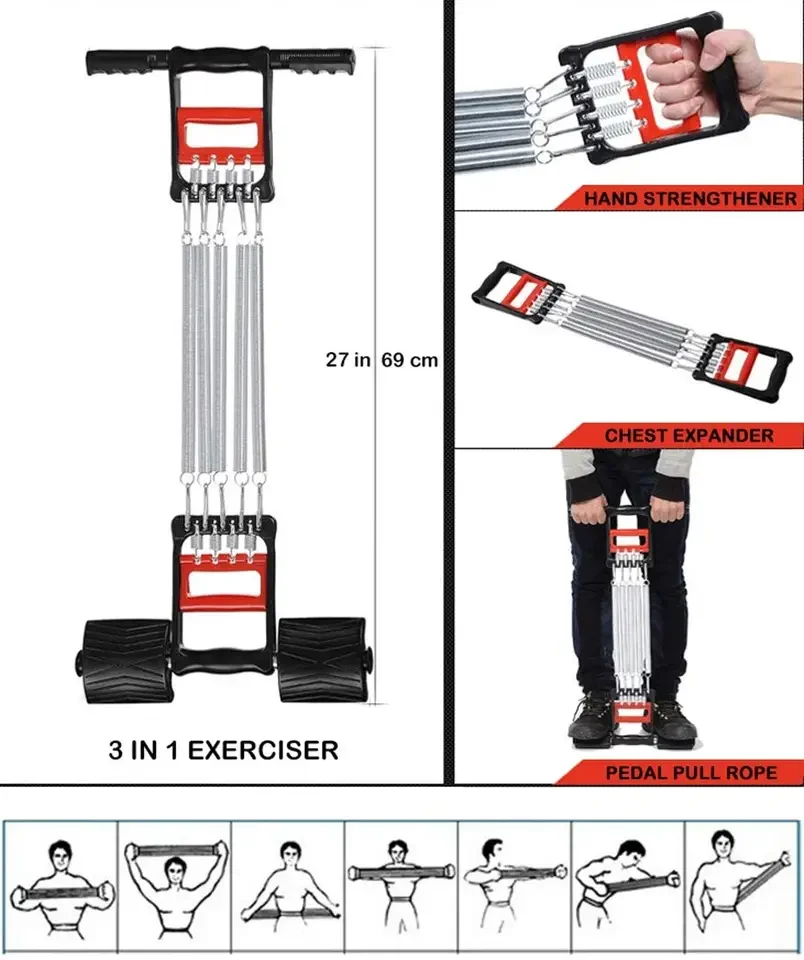 27 in 69 cm

3 IN 1 EXERCISER

HAND STRENGTHENER

CHEST EXPANDER

PEDAL PULL ROPE