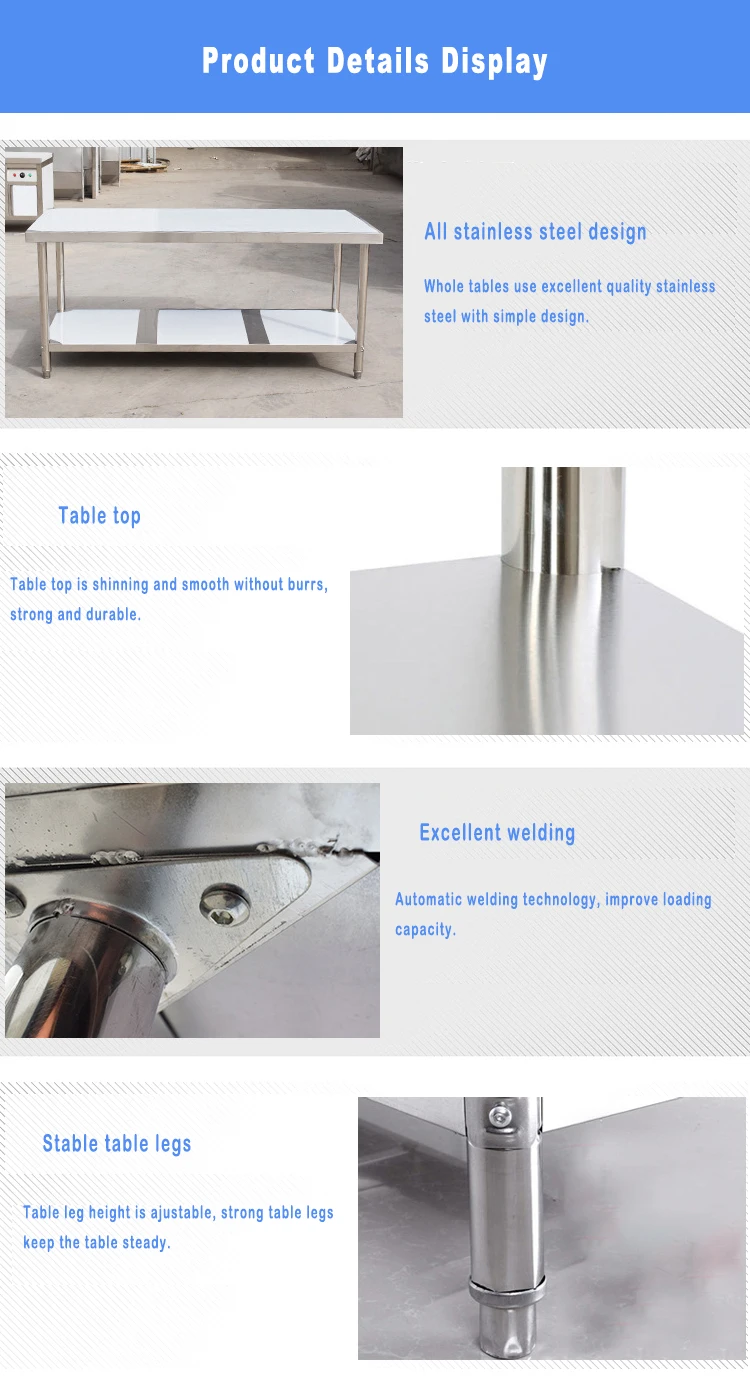 Product Details Display

All stainless steel design

Whole tables use excellent quality stainless steel with simple design.

Table top

Table top is shinning and smooth without burrs, strong and durable.

Excellent welding

Automatic welding technology, improve loading capacity.

Stable table legs

Table leg height is ajustable, strong table legs keep the table steady.