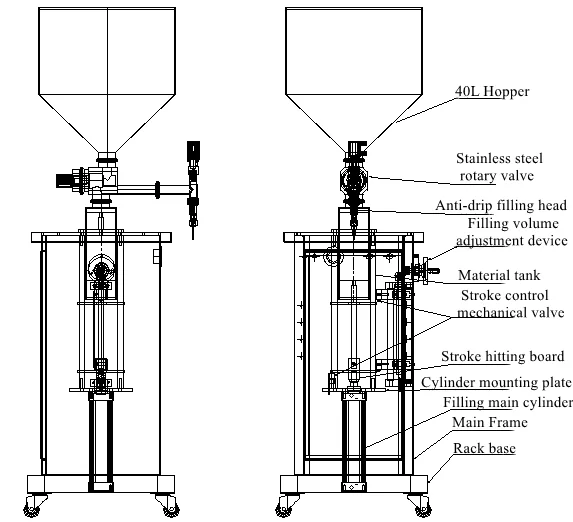 40L Hopper

Stainless steel rotary valve

Anti-drip filling head

Filling volume adjustment device

Material tank

Stroke control mechanical valve

Stroke hitting board

Cylinder mounting plate

Filling main cylinder

Main Frame

Rack base