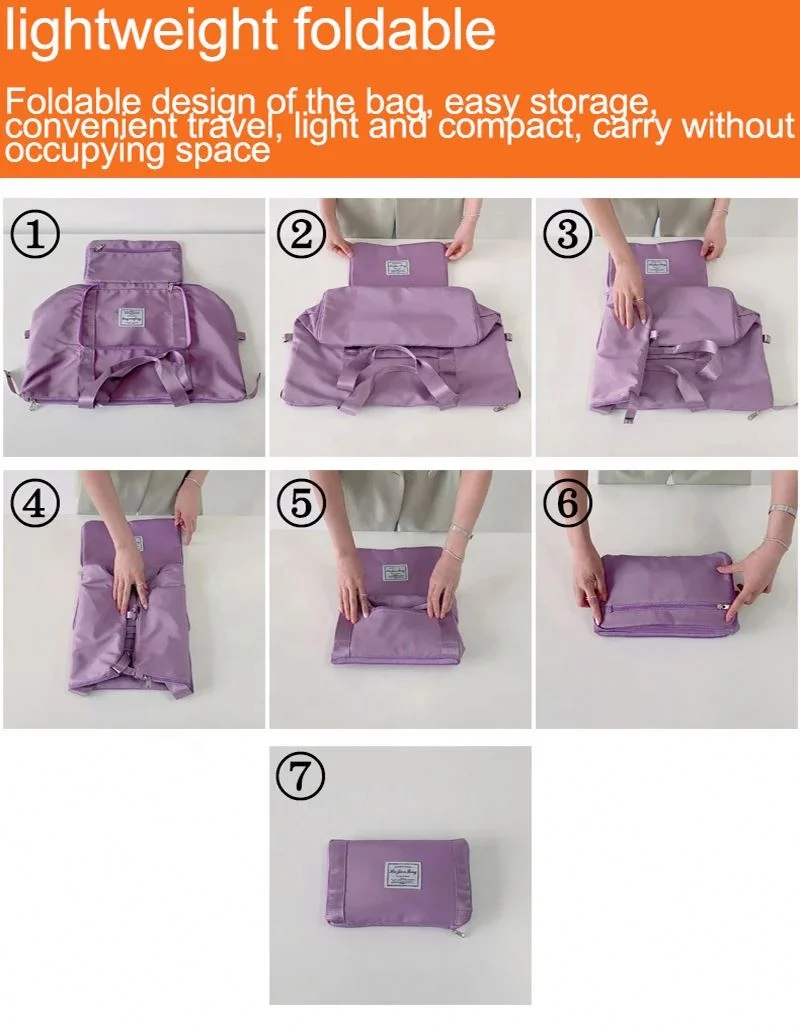 lightweight foldable

Foldable design of the bag, easy storage, convenient travel, light and compact, carry without occupying space

①

②

③

④

⑤

⑥

⑦