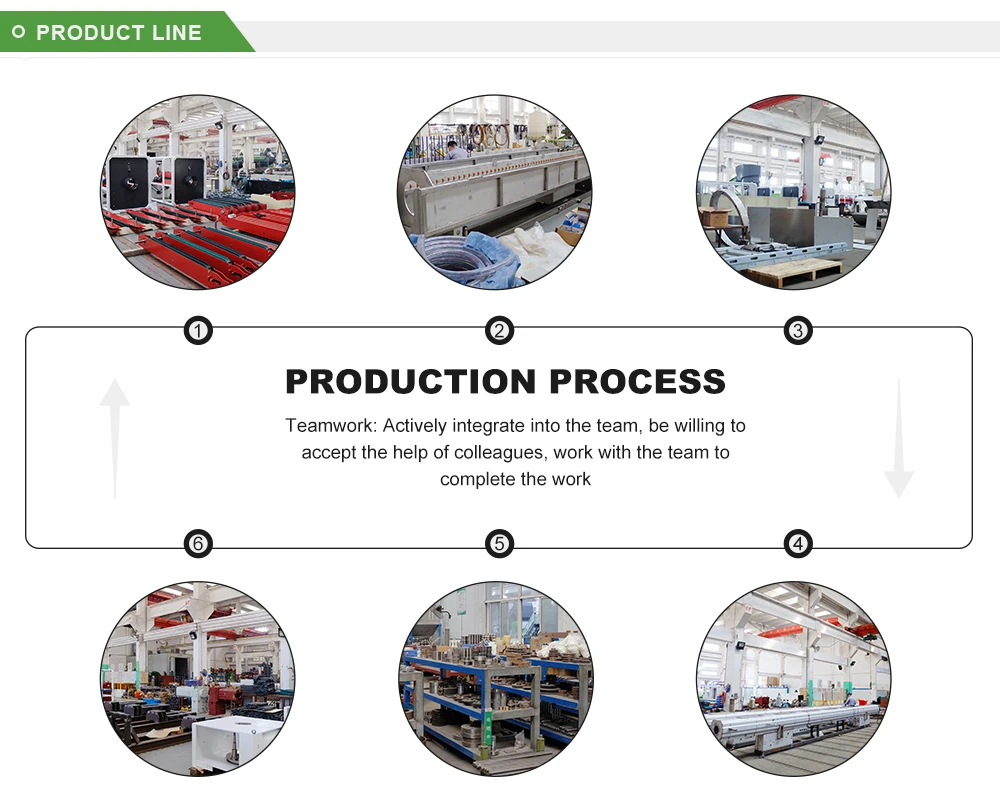 PRODUCT LINE

1 2 3

PRODUCTION PROCESS

Teamwork: Actively integrate into the team, be willing to accept the help of colleagues, work with the team to complete the work

6 5 4