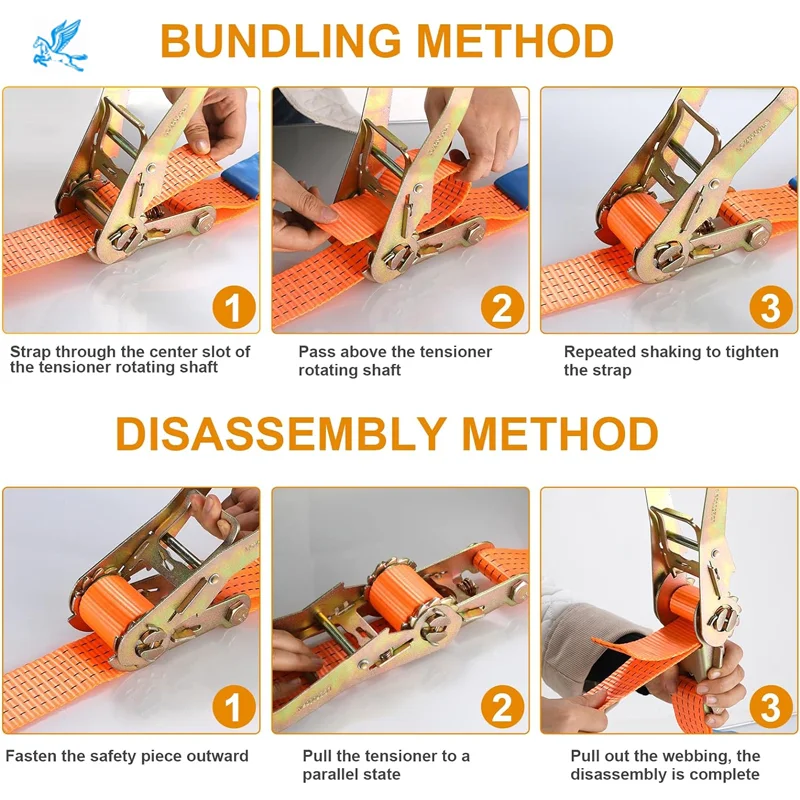 BUNDLING METHOD

1

Strap through the center slot of the tensioner rotating shaft

2

Pass above the tensioner rotating shaft

3

Repeated shaking to tighten the strap

DISASSEMBLY METHOD

1

Fasten the safety piece outward

2

Pull the tensioner to a parallel state

3

Pull out the webbing, the disassembly is complete