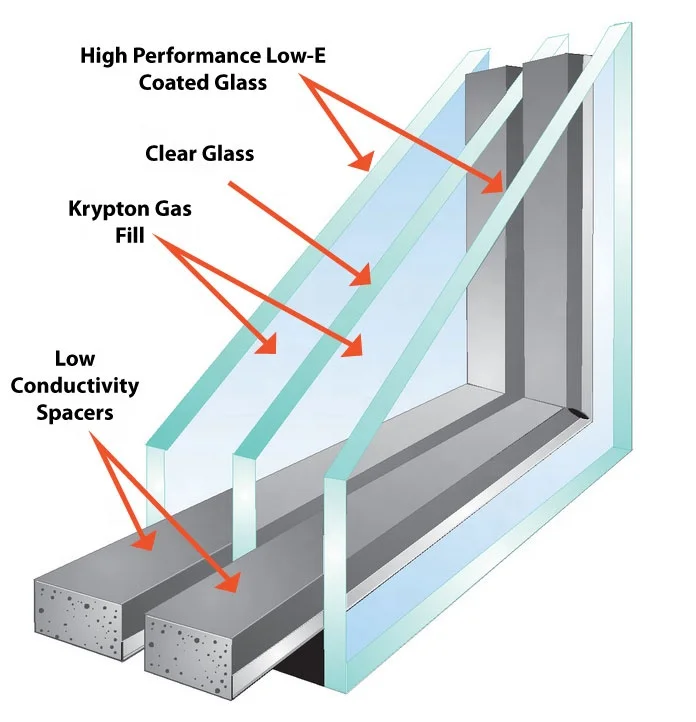 High Performance Low-E Coated Glass

Clear Glass

Krypton Gas Fill

Low Conductivity Spacers