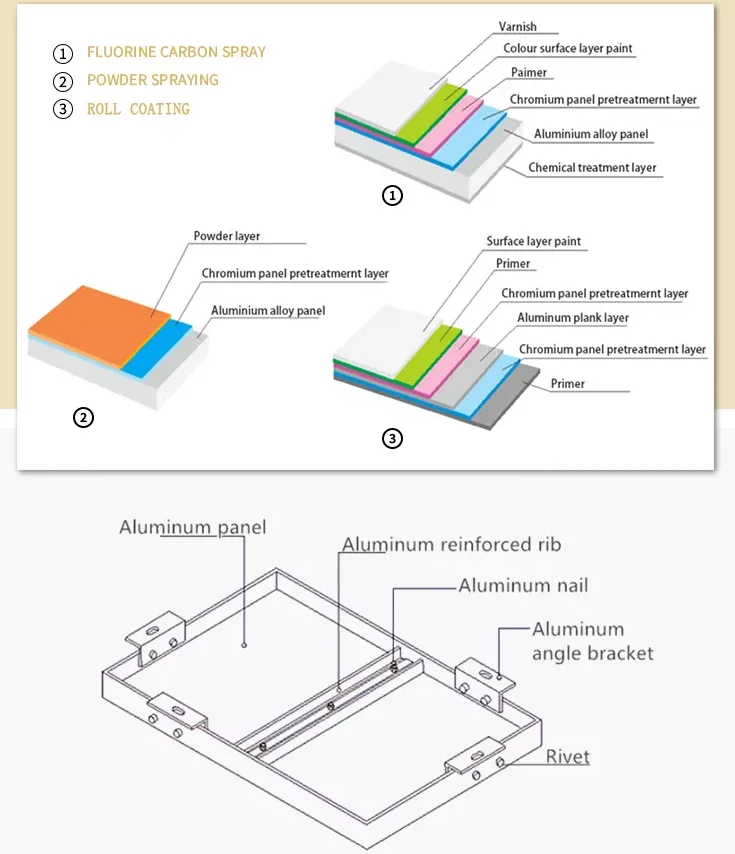 ① FLUORINE CARBON SPRAY
② POWDER SPRAYING
③ ROLL COATING

Varnish
Colour surface layer paint
Paimer
Chromium panel pretreatmernt layer
Aluminium alloy panel
Chemical treatment layer
①

Powder layer
Chromium panel pretreatmernt layer
Aluminium alloy panel
②

Surface layer paint
Primer
Chromium panel pretreatmernt layer
Aluminum plank layer
Chromium panel pretreatmernt layer
Primer
③

Aluminum panel
Aluminum reinforced rib
Aluminum nail
Aluminum angle bracket
Rivet