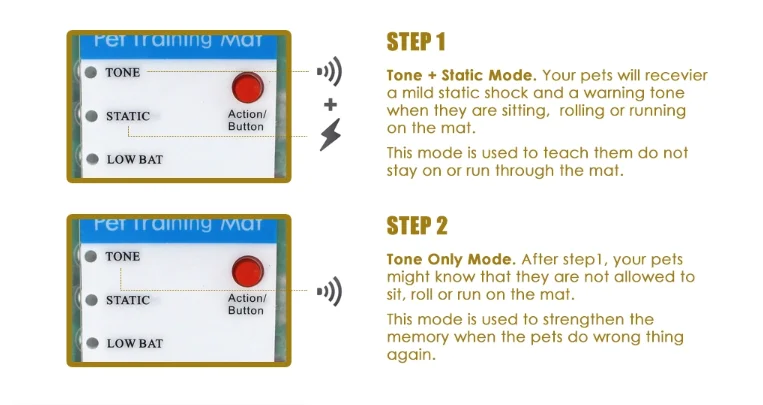 Pet Training Mat

TONE

STATIC

LOW BAT

Action/ Button

+

STEP 1

Tone + Static Mode. Your pets will recevier a mild static shock and a warning tone when they are sitting, rolling or running on the mat.

This mode is used to teach them do not stay on or run through the mat.

Pet Training Mat

TONE

STATIC

LOW BAT

Action/ Button

STEP 2

Tone Only Mode. After step1, your pets might know that they are not allowed to sit, roll or run on the mat.

This mode is used to strengthen the memory when the pets do wrong thing again.