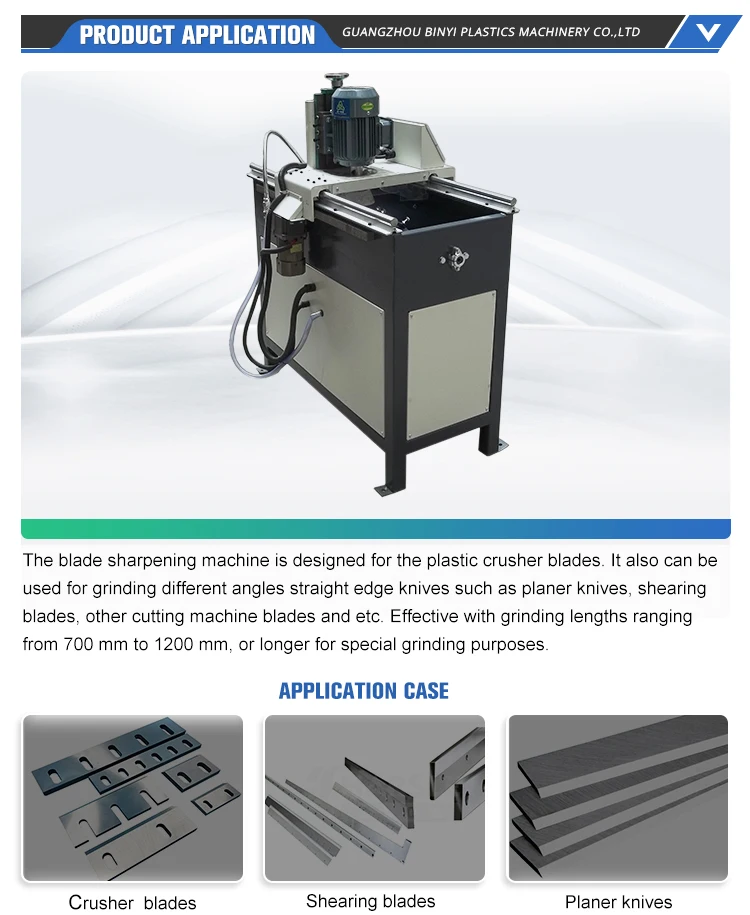 PRODUCT APPLICATION

GUANGZHOU BINYI PLASTICS MACHINERY CO.,LTD

The blade sharpening machine is designed for the plastic crusher blades. It also can be used for grinding different angles straight edge knives such as planer knives, shearing blades, other cutting machine blades and etc. Effective with grinding lengths ranging from 700 mm to 1200 mm, or longer for special grinding purposes.

APPLICATION CASE

Crusher blades

Shearing blades

Planer knives